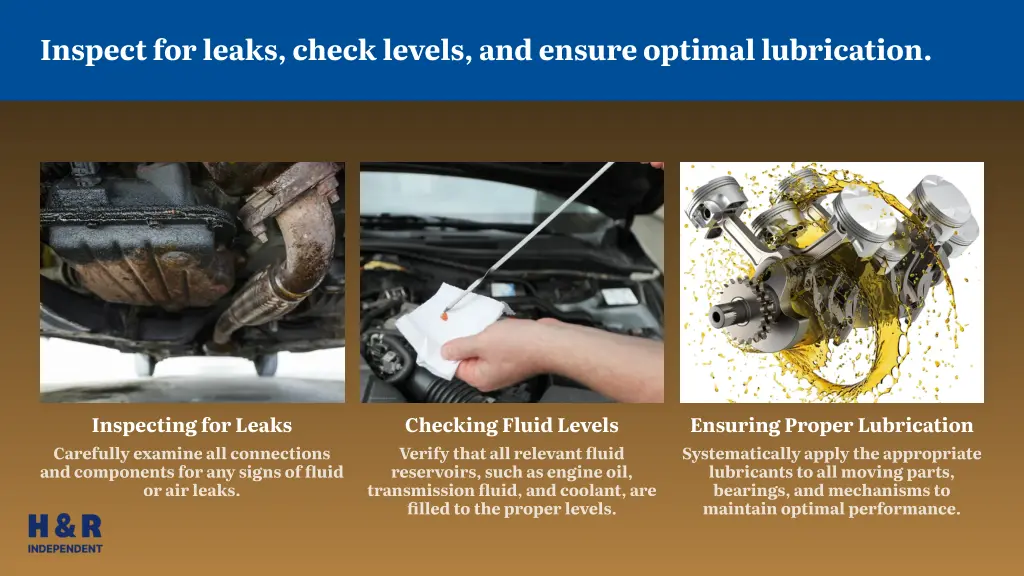 Inspect for leaks, check levels, and ensure optimal lubrication.

Inspecting for Leaks

Carefully examine all connections and components for any signs of fluid or air leaks.

Checking Fluid Levels

Verify that all relevant fluid reservoirs, such as engine oil, transmission fluid, and coolant, are filled to the proper levels.

Ensuring Proper Lubrication

Systematically apply the appropriate lubricants to all moving parts, bearings, and mechanisms to maintain optimal performance.

H & R
INDEPENDENT