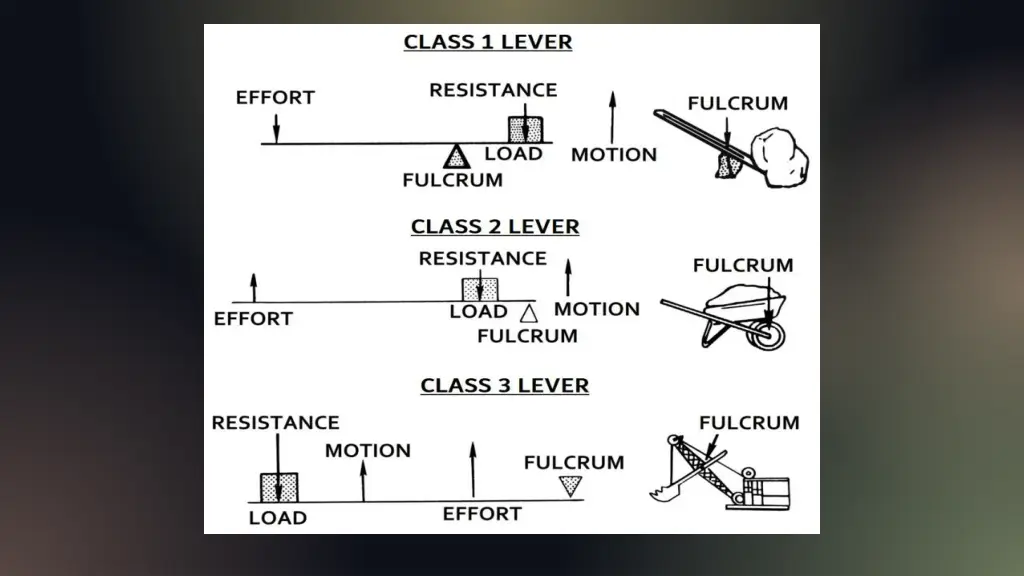 CLASS 1 LEVER

EFFORT
RESISTANCE
LOAD
FULCRUM
MOTION
FULCRUM

CLASS 2 LEVER

RESISTANCE
EFFORT
LOAD
FULCRUM
MOTION
FULCRUM

CLASS 3 LEVER

RESISTANCE
MOTION
FULCRUM
LOAD
EFFORT
FULCRUM