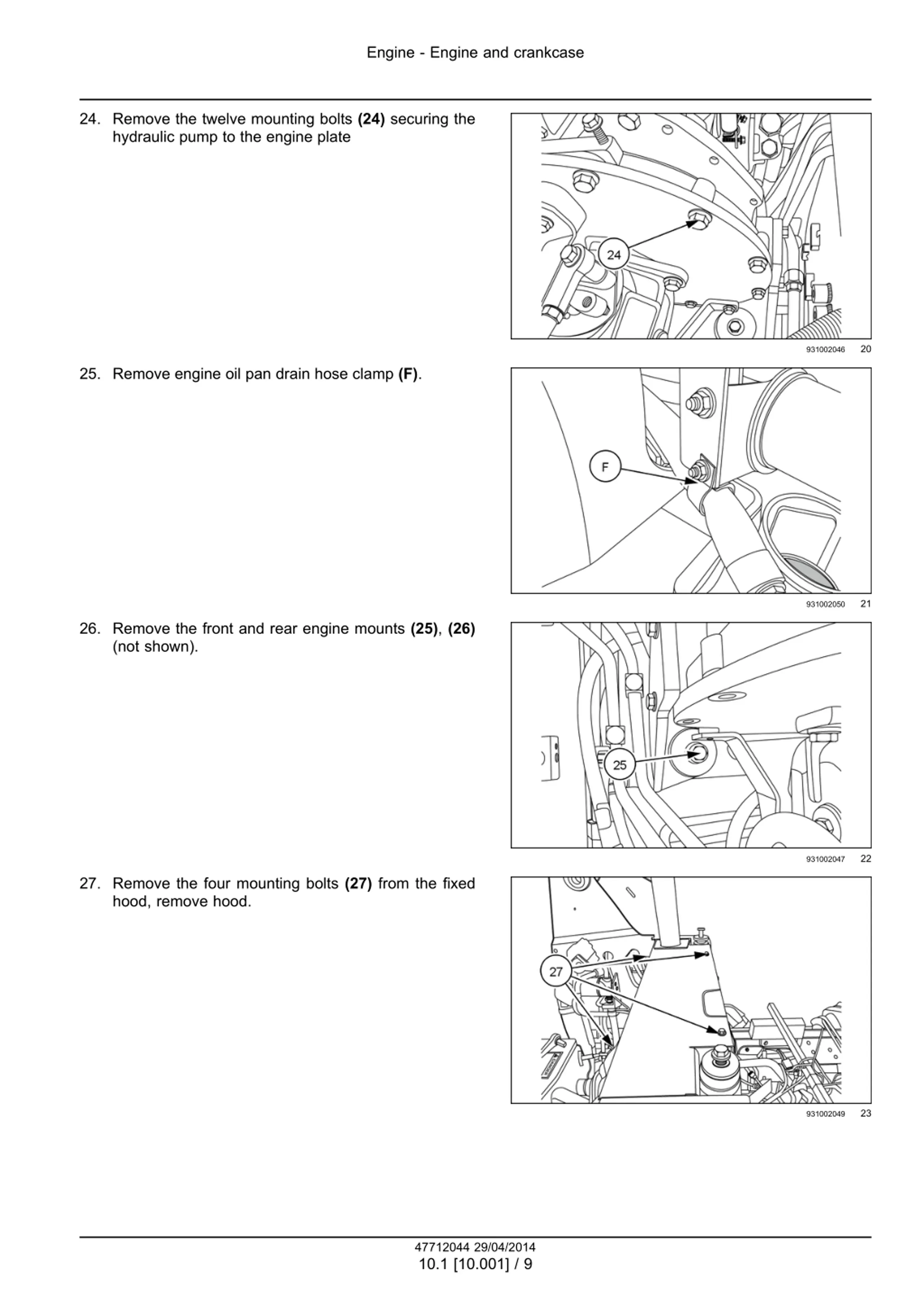 Engine - Engine and crankcase

24. Remove the twelve mounting bolts **(24)** securing the hydraulic pump to the engine plate

24

931002046 20

25. Remove engine oil pan drain hose clamp **(F)**.

F

931002050 21

26. Remove the front and rear engine mounts **(25)**, **(26)** (not shown).

25

931002047 22

27. Remove the four mounting bolts **(27)** from the fixed hood, remove hood.

27

931002049 23

47712044 29/04/2014
10.1 [10.001] / 9