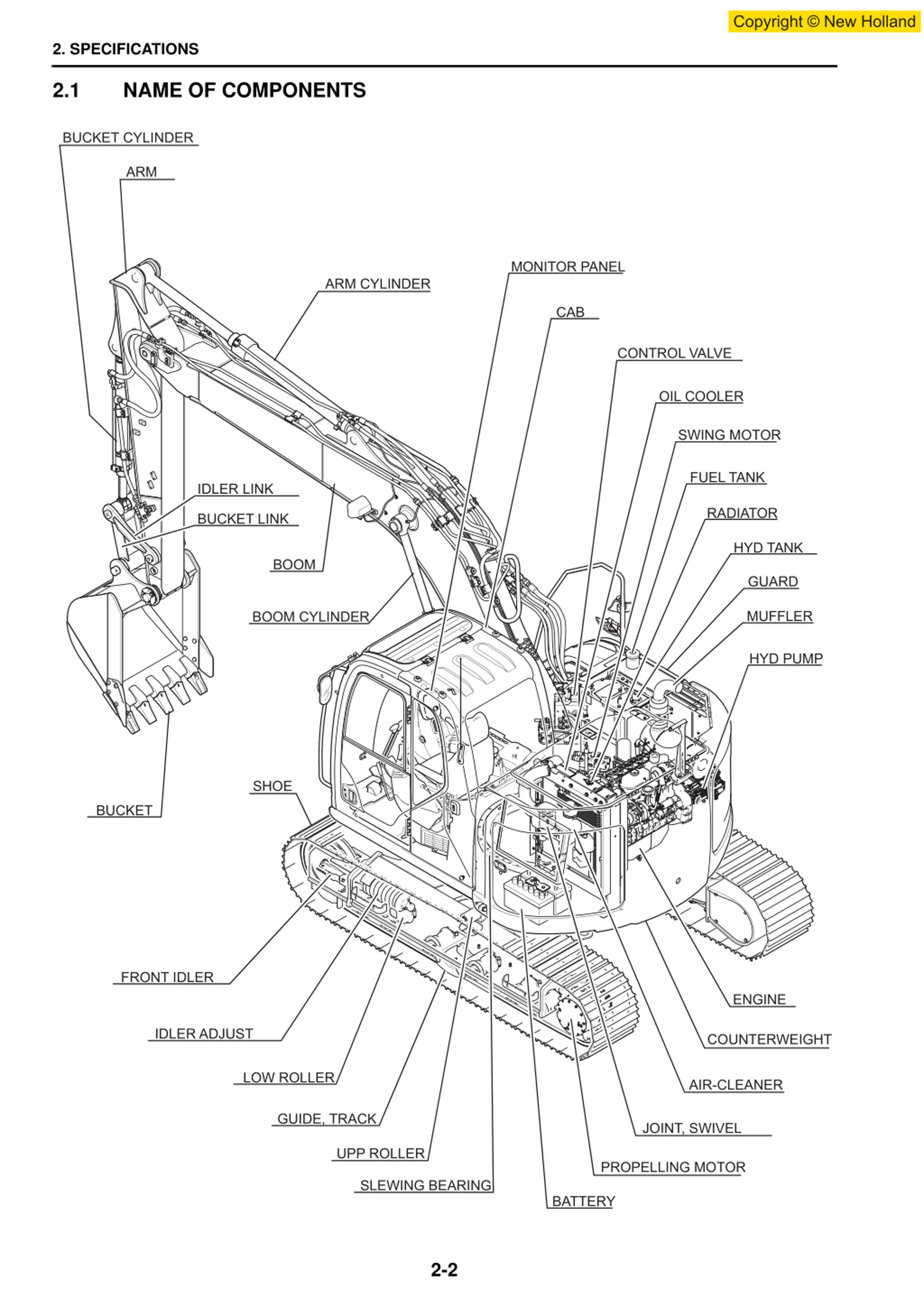 Copyright © New Holland

2. SPECIFICATIONS

2.1 NAME OF COMPONENTS

BUCKET CYLINDER
ARM
ARM CYLINDER
MONITOR PANEL
CAB
CONTROL VALVE
OIL COOLER
SWING MOTOR
FUEL TANK
RADIATOR
HYD TANK
GUARD
MUFFLER
HYD PUMP
IDLER LINK
BUCKET LINK
BOOM
BOOM CYLINDER
SHOE
BUCKET
FRONT IDLER
IDLER ADJUST
LOW ROLLER
GUIDE, TRACK
UPP ROLLER
SLEWING BEARING
BATTERY
PROPELLING MOTOR
JOINT, SWIVEL
AIR-CLEANER
COUNTERWEIGHT
ENGINE

2-2