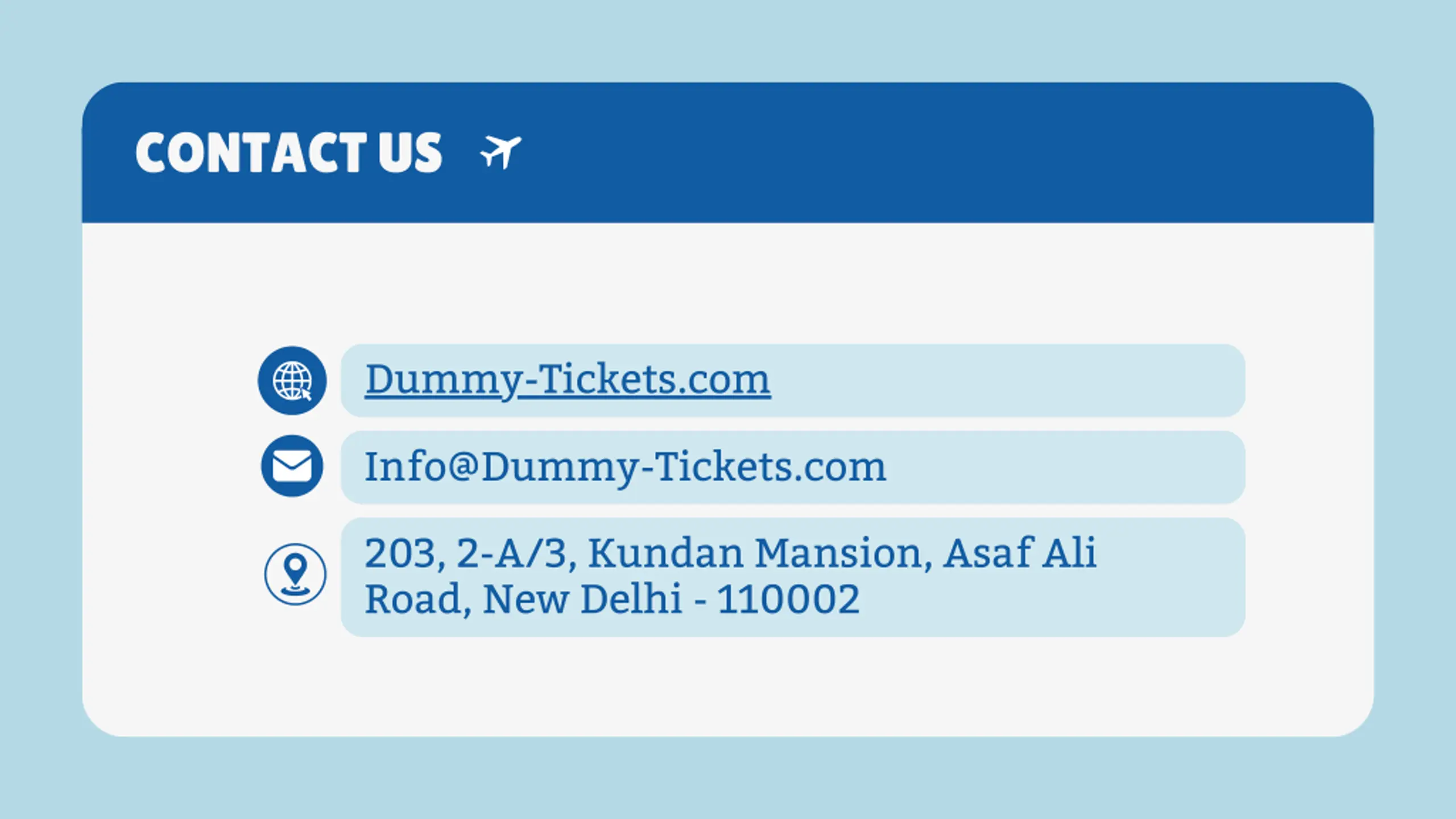 CONTACT US

Dummy-Tickets.com

Info@Dummy-Tickets.com

203, 2-A/3, Kundan Mansion, Asaf Ali
Road, New Delhi - 110002