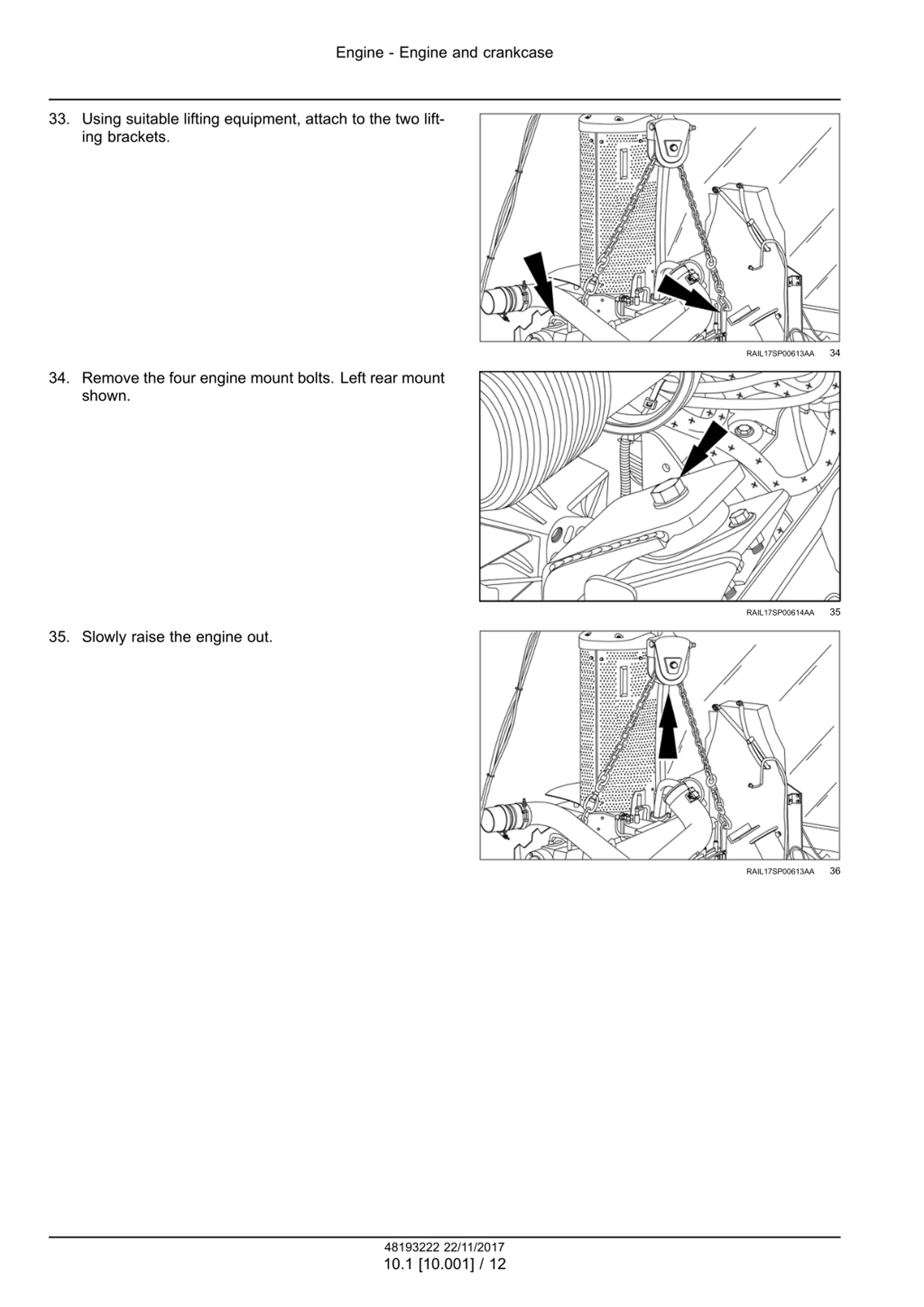 Engine - Engine and crankcase

33. Using suitable lifting equipment, attach to the two lifting brackets.

RAIL17SP00613AA 34

34. Remove the four engine mount bolts. Left rear mount shown.

RAIL17SP00614AA 35

35. Slowly raise the engine out.

RAIL17SP00613AA 36

48193222 22/11/2017
10.1 [10.001] / 12