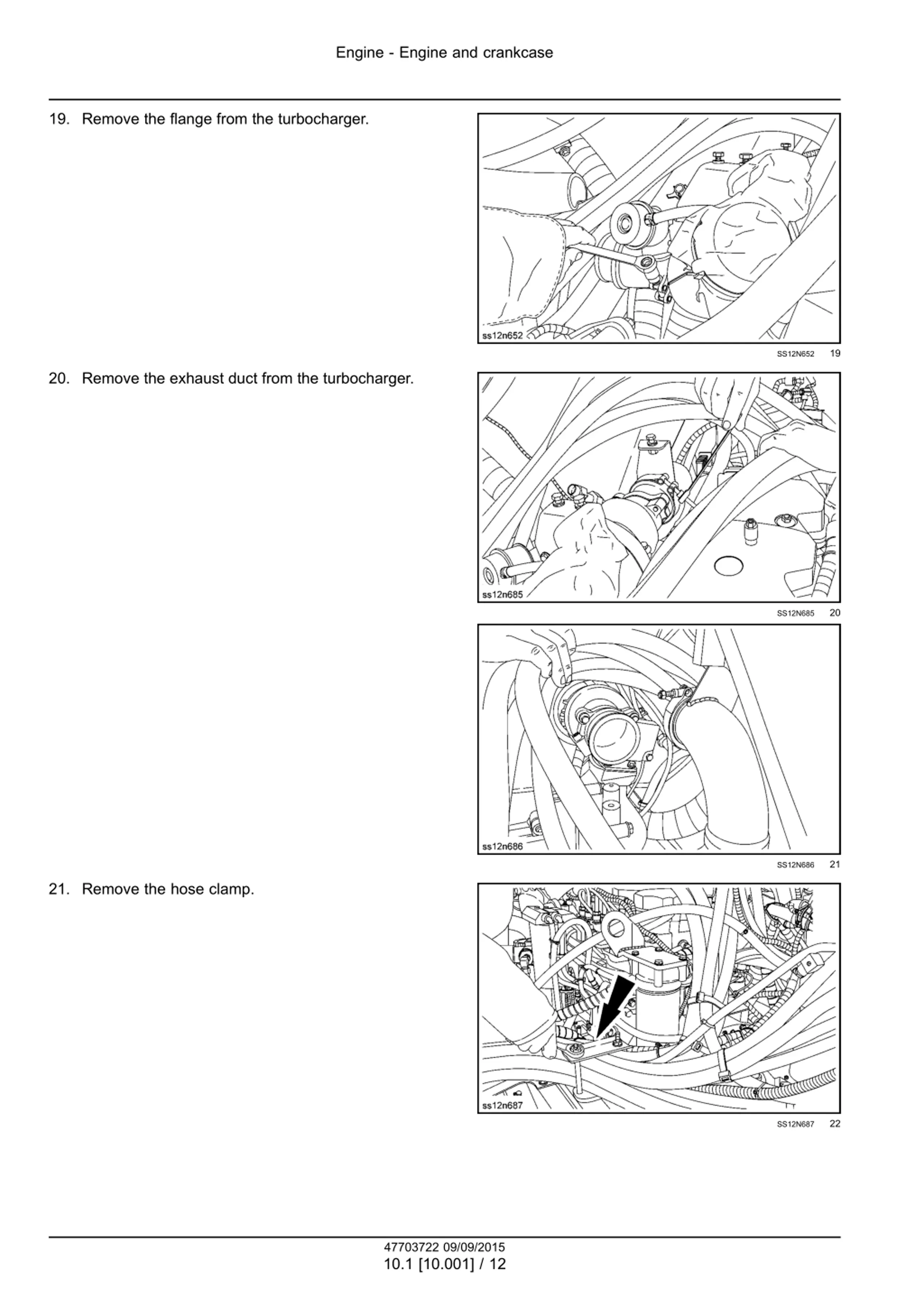 Engine - Engine and crankcase

19. Remove the flange from the turbocharger.

ss12n652

SS12N652 19

20. Remove the exhaust duct from the turbocharger.

ss12n685

SS12N685 20

ss12n686

SS12N686 21

21. Remove the hose clamp.

ss12n687

SS12N687 22

47703722 09/09/2015
10.1 [10.001] / 12