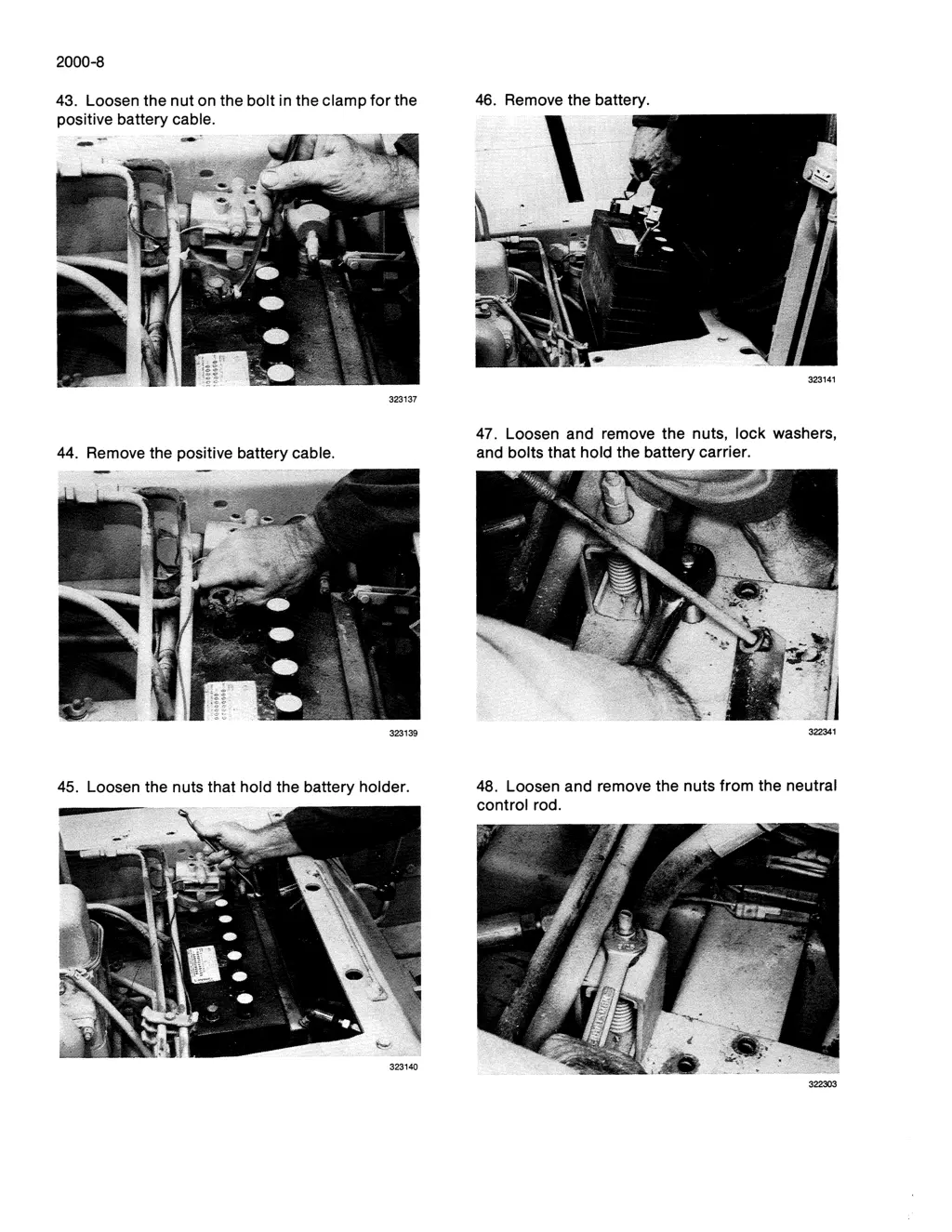 2000-8

43. Loosen the nut on the bolt in the clamp for the positive battery cable.

323137

44. Remove the positive battery cable.

323139

45. Loosen the nuts that hold the battery holder.

323140

46. Remove the battery.

323141

47. Loosen and remove the nuts, lock washers, and bolts that hold the battery carrier.

322341

48. Loosen and remove the nuts from the neutral control rod.

322303