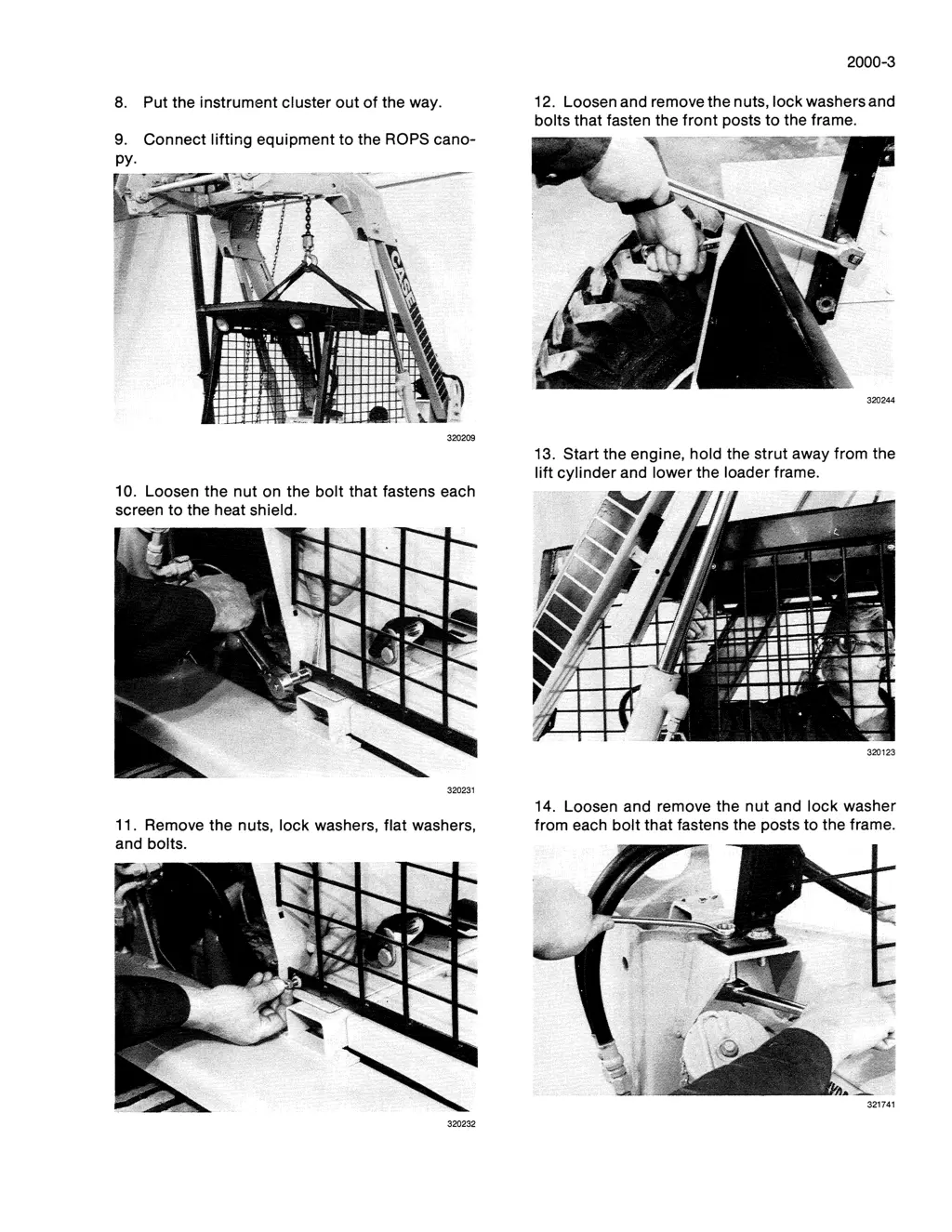 2000-3

8. Put the instrument cluster out of the way.

9. Connect lifting equipment to the ROPS canopy.

CASE

320209

10. Loosen the nut on the bolt that fastens each screen to the heat shield.

320231

11. Remove the nuts, lock washers, flat washers, and bolts.

320232

12. Loosen and remove the nuts, lock washers and bolts that fasten the front posts to the frame.

320244

13. Start the engine, hold the strut away from the lift cylinder and lower the loader frame.

320123

14. Loosen and remove the nut and lock washer from each bolt that fastens the posts to the frame.

321741