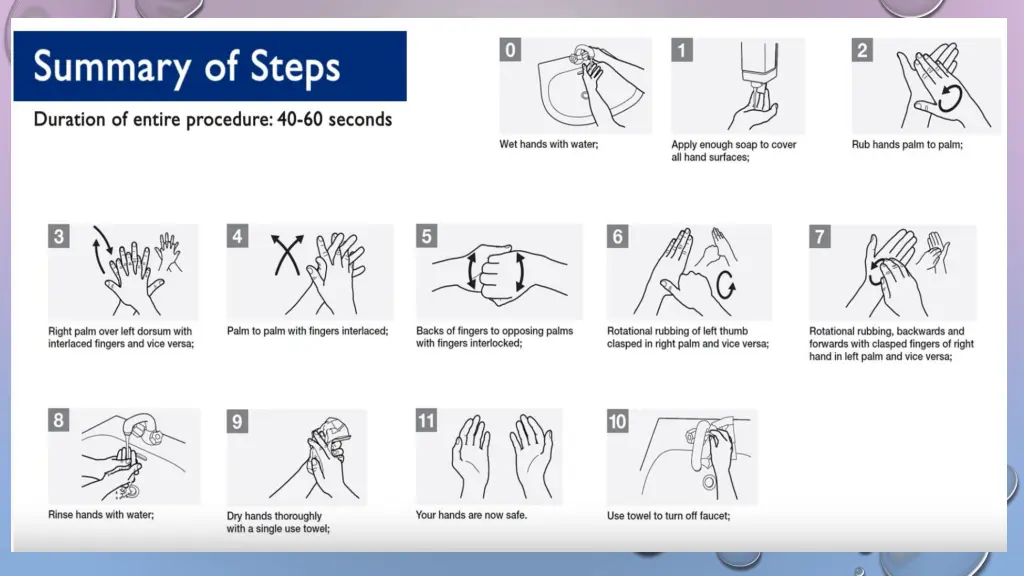 Summary of Steps

Duration of entire procedure: 40-60 seconds

0
Wet hands with water;

1
Apply enough soap to cover all hand surfaces;

2
Rub hands palm to palm;

3
Right palm over left dorsum with interlaced fingers and vice versa;

4
Palm to palm with fingers interlaced;

5
Backs of fingers to opposing palms with fingers interlocked;

6
Rotational rubbing of left thumb clasped in right palm and vice versa;

7
Rotational rubbing, backwards and forwards with clasped fingers of right hand in left palm and vice versa;

8
Rinse hands with water;

9
Dry hands thoroughly with a single use towel;

11
Your hands are now safe.

10
Use towel to turn off faucet;