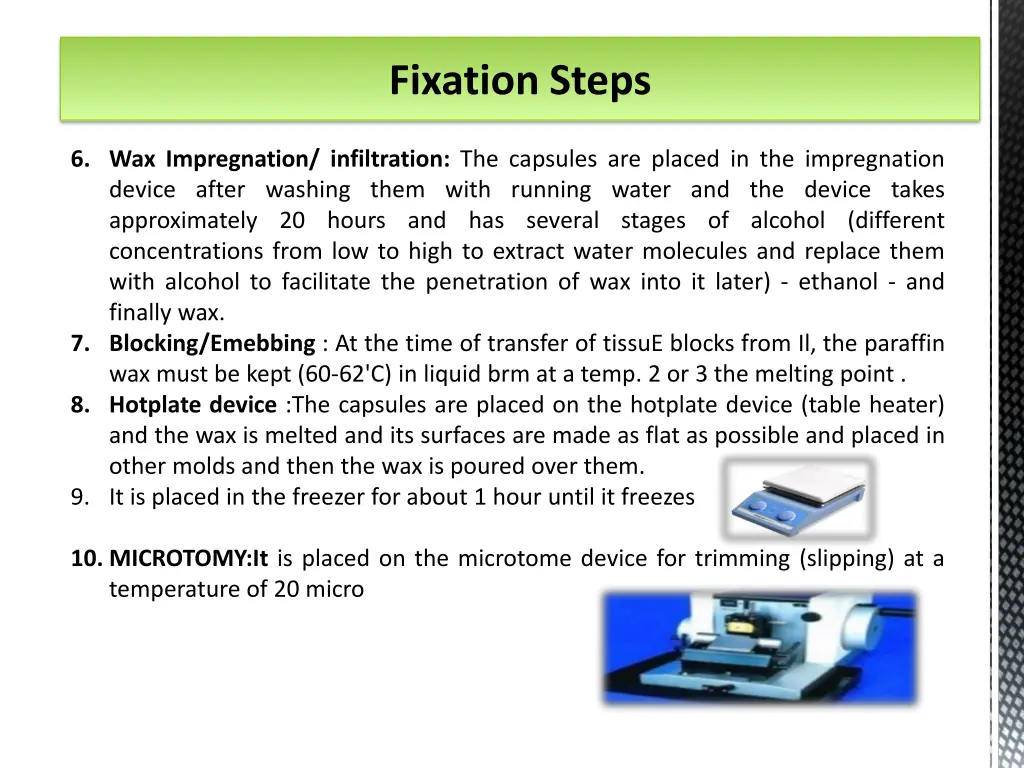 Fixation Steps

6. Wax Impregnation/ infiltration: The capsules are placed in the impregnation device after washing them with running water and the device takes approximately 20 hours and has several stages of alcohol (different concentrations from low to high to extract water molecules and replace them with alcohol to facilitate the penetration of wax into it later) - ethanol - and finally wax.
7. Blocking/Emebbing : At the time of transfer of tissuE blocks from Il, the paraffin wax must be kept (60-62'C) in liquid brm at a temp. 2 or 3 the melting point .
8. Hotplate device :The capsules are placed on the hotplate device (table heater) and the wax is melted and its surfaces are made as flat as possible and placed in other molds and then the wax is poured over them.
9. It is placed in the freezer for about 1 hour until it freezes

10. MICROTOMY:It is placed on the microtome device for trimming (slipping) at a temperature of 20 micro