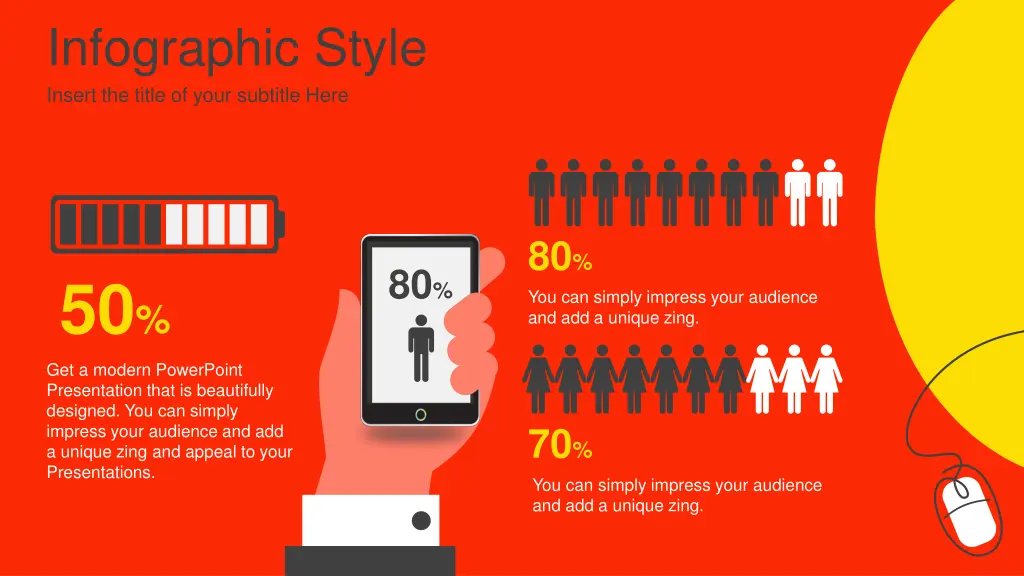 Infographic Style
Insert the title of your subtitle Here

50%

Get a modern PowerPoint Presentation that is beautifully designed. You can simply impress your audience and add a unique zing and appeal to your Presentations.

80%

80%

You can simply impress your audience and add a unique zing.

70%

You can simply impress your audience and add a unique zing.