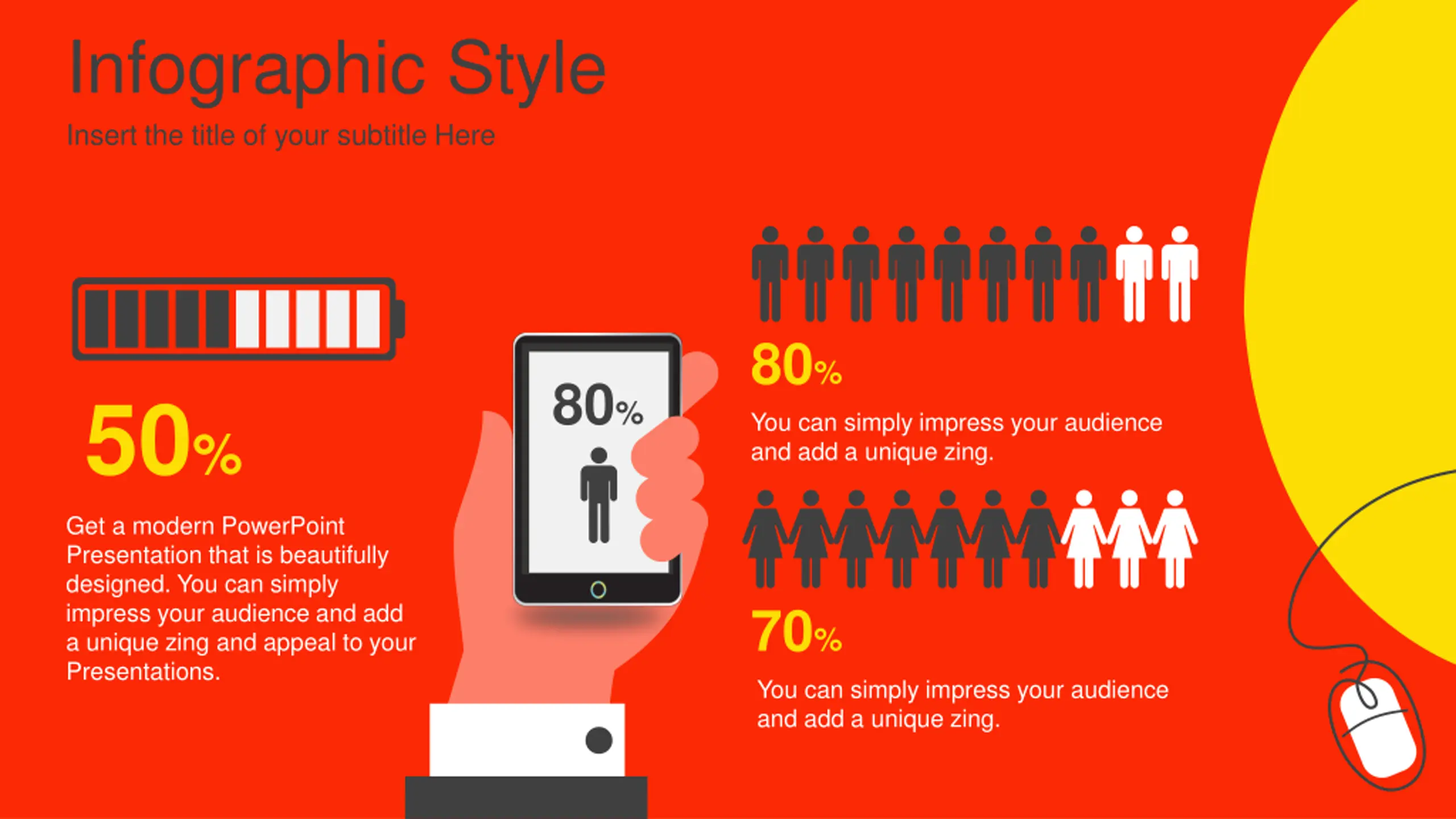 Infographic Style
Insert the title of your subtitle Here

50%

Get a modern PowerPoint Presentation that is beautifully designed. You can simply impress your audience and add a unique zing and appeal to your Presentations.

80%

80%

You can simply impress your audience and add a unique zing.

70%

You can simply impress your audience and add a unique zing.