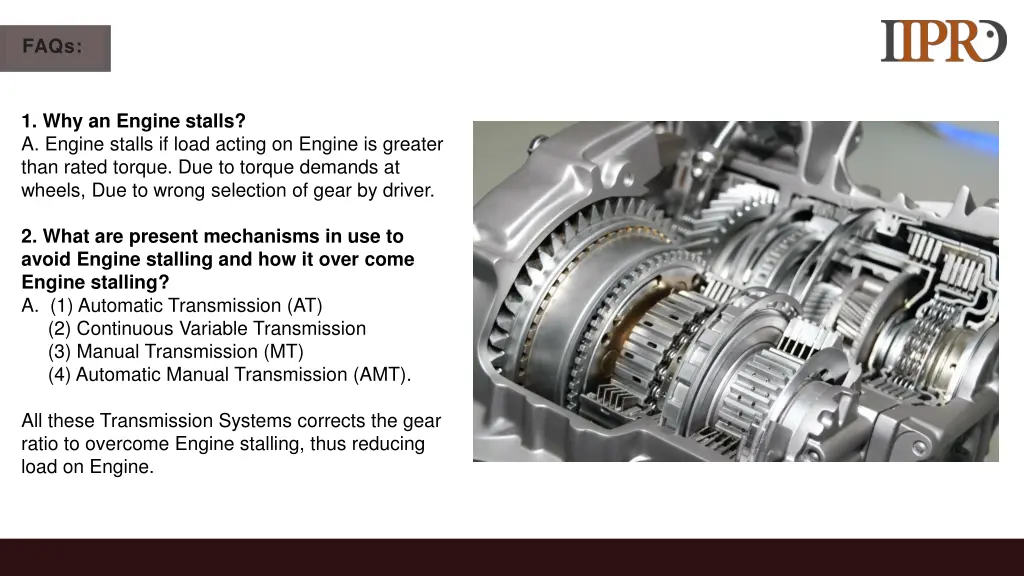 FAQs:

IIPRD

1. Why an Engine stalls?
A. Engine stalls if load acting on Engine is greater than rated torque. Due to torque demands at wheels, Due to wrong selection of gear by driver.

2. What are present mechanisms in use to avoid Engine stalling and how it over come Engine stalling?
A. (1) Automatic Transmission (AT)
(2) Continuous Variable Transmission
(3) Manual Transmission (MT)
(4) Automatic Manual Transmission (AMT).

All these Transmission Systems corrects the gear ratio to overcome Engine stalling, thus reducing load on Engine.