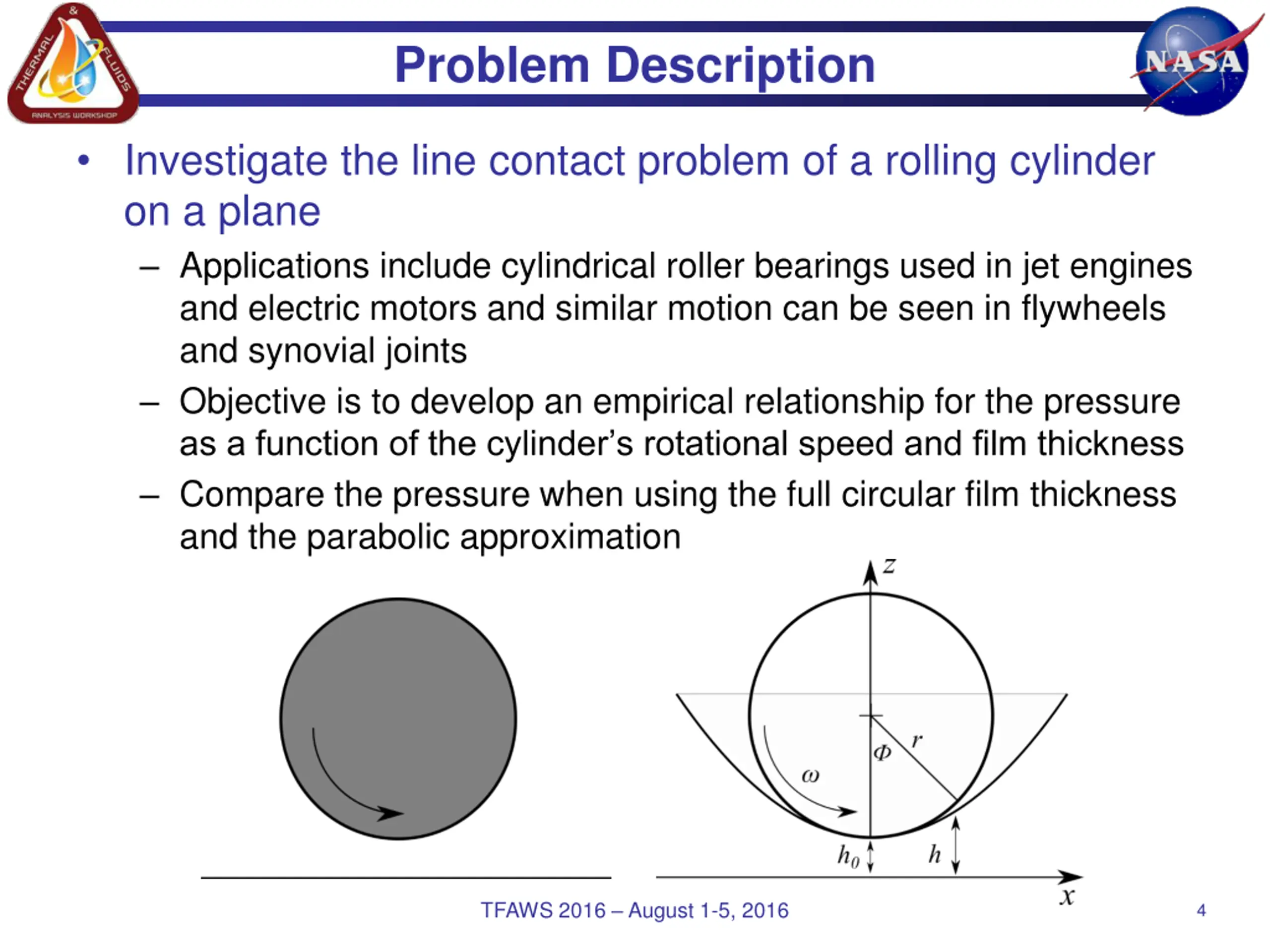 THERMAL & FLUIDS ANALYSIS WORKSHOP

Problem Description

NASA

• Investigate the line contact problem of a rolling cylinder on a plane

– Applications include cylindrical roller bearings used in jet engines and electric motors and similar motion can be seen in flywheels and synovial joints

– Objective is to develop an empirical relationship for the pressure as a function of the cylinder's rotational speed and film thickness

– Compare the pressure when using the full circular film thickness and the parabolic approximation

$z$
$r$
$\Phi$
$\omega$
$h_0$
$h$
$x$

TFAWS 2016 – August 1-5, 2016

4