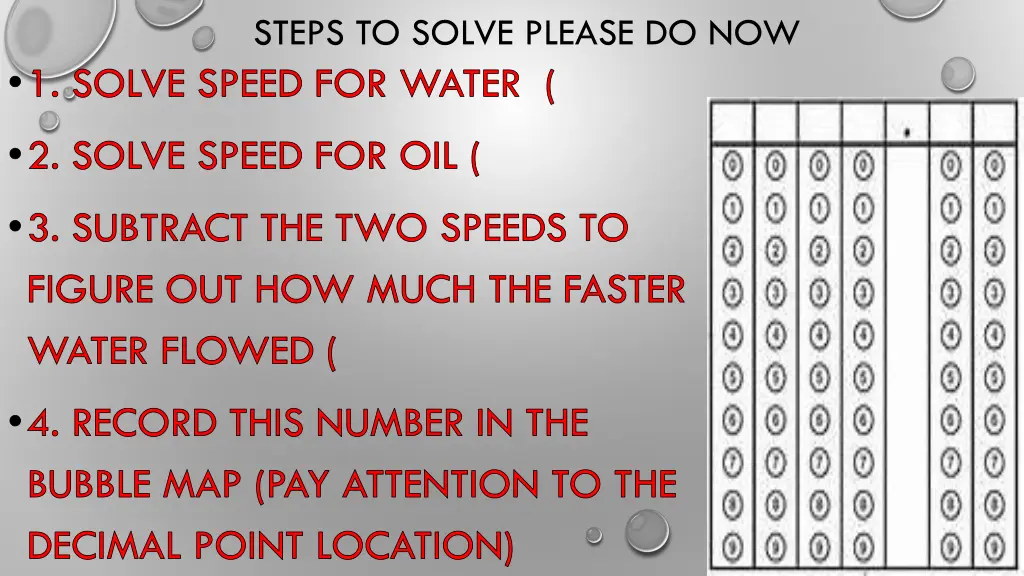 STEPS TO SOLVE PLEASE DO NOW

• 1. SOLVE SPEED FOR WATER (

• 2. SOLVE SPEED FOR OIL (

• 3. SUBTRACT THE TWO SPEEDS TO FIGURE OUT HOW MUCH THE FASTER WATER FLOWED (

• 4. RECORD THIS NUMBER IN THE BUBBLE MAP (PAY ATTENTION TO THE DECIMAL POINT LOCATION)

| | | | | . | | |
|---|---|---|---|---|---|---|
| 0 | 0 | 0 | 0 | | 0 | 0 |
| 1 | 1 | 1 | 1 | | 1 | 1 |
| 2 | 2 | 2 | 2 | | 2 | 2 |
| 3 | 3 | 3 | 3 | | 3 | 3 |
| 4 | 4 | 4 | 4 | | 4 | 4 |
| 5 | 5 | 5 | 5 | | 5 | 5 |
| 6 | 6 | 6 | 6 | | 6 | 6 |
| 7 | 7 | 7 | 7 | | 7 | 7 |
| 8 | 8 | 8 | 8 | | 8 | 8 |
| 9 | 9 | 9 | 9 | | 9 | 9 |