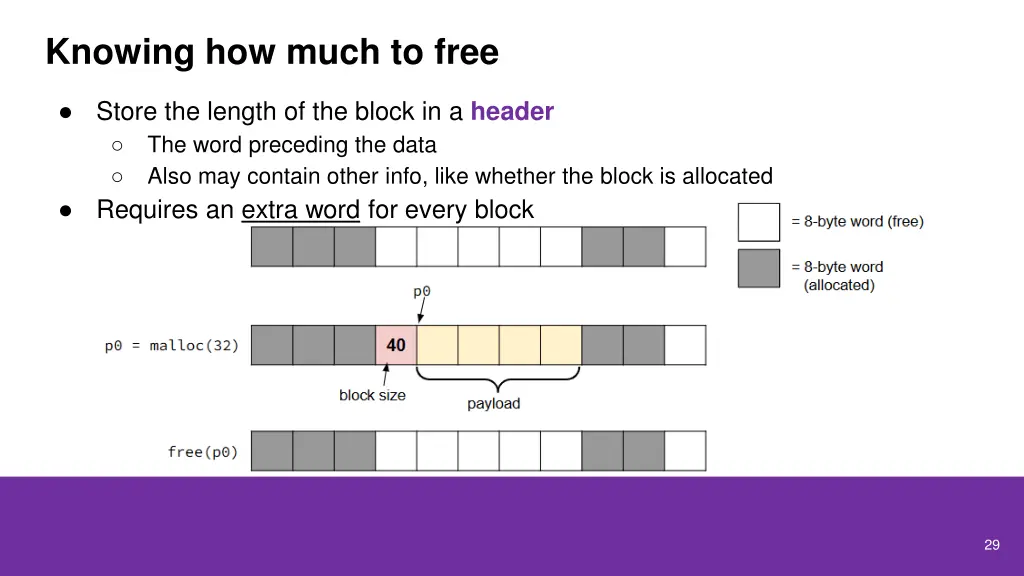 Knowing how much to free

● Store the length of the block in a header
 ○ The word preceding the data
 ○ Also may contain other info, like whether the block is allocated
● Requires an extra word for every block

= 8-byte word (free)

= 8-byte word (allocated)

p0

p0 = malloc(32)

40

block size

payload

free(p0)

29