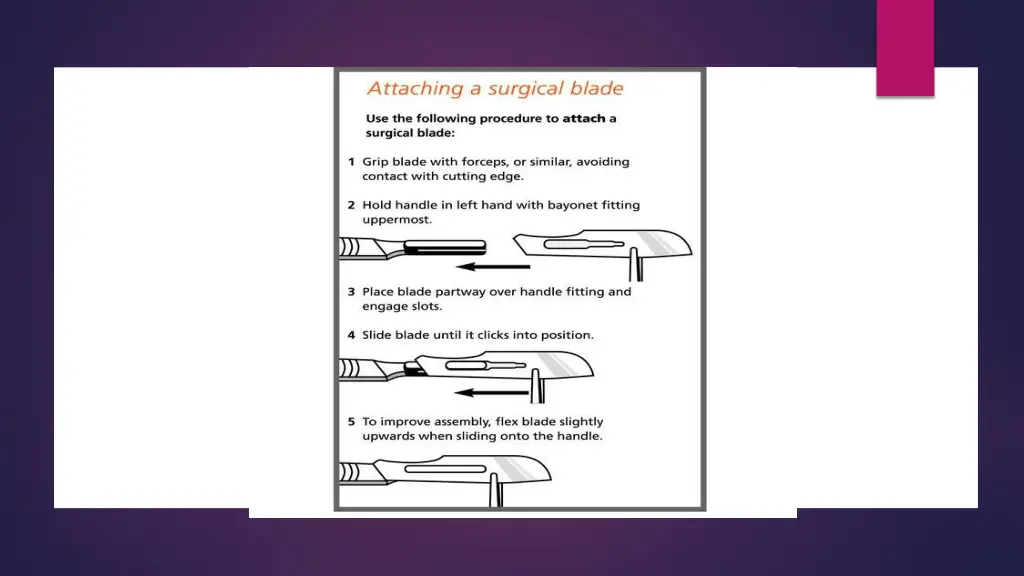 Attaching a surgical blade

Use the following procedure to attach a surgical blade:

1 Grip blade with forceps, or similar, avoiding contact with cutting edge.

2 Hold handle in left hand with bayonet fitting uppermost.

3 Place blade partway over handle fitting and engage slots.

4 Slide blade until it clicks into position.

5 To improve assembly, flex blade slightly upwards when sliding onto the handle.