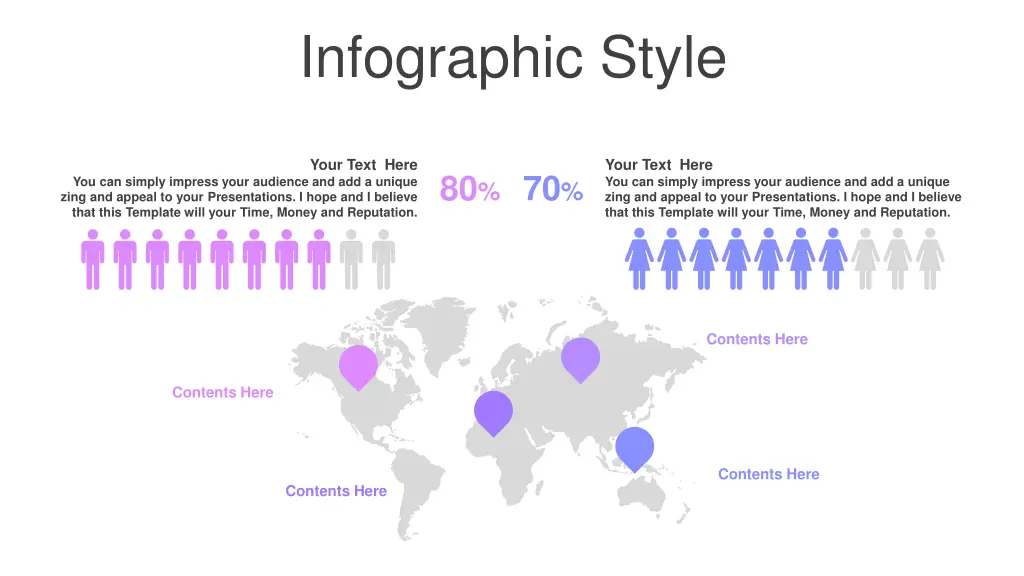 Infographic Style

Your Text Here
You can simply impress your audience and add a unique zing and appeal to your Presentations. I hope and I believe that this Template will your Time, Money and Reputation.

80%

70%

Your Text Here
You can simply impress your audience and add a unique zing and appeal to your Presentations. I hope and I believe that this Template will your Time, Money and Reputation.

Contents Here

Contents Here

Contents Here

Contents Here