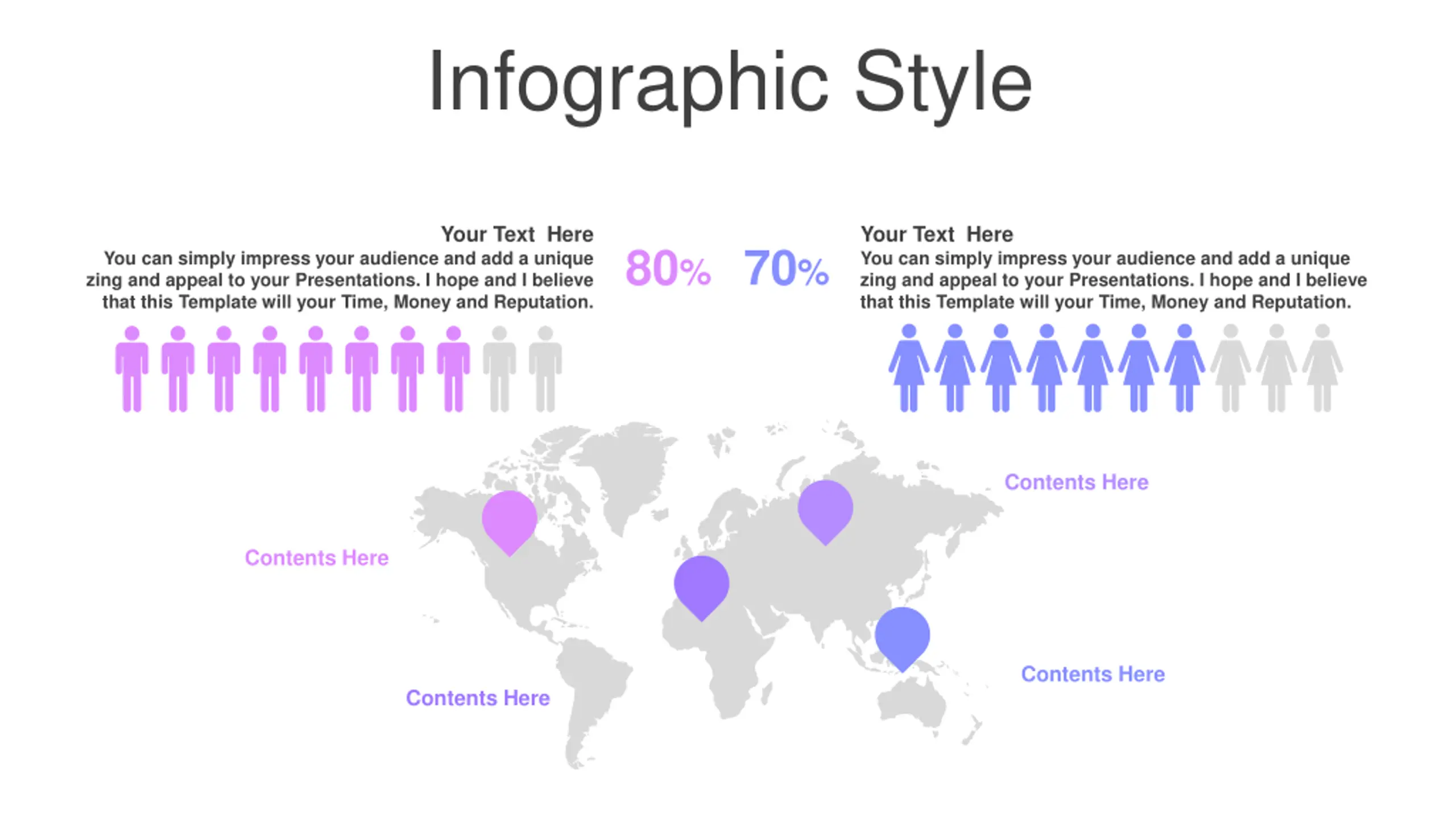 Infographic Style

Your Text Here
You can simply impress your audience and add a unique zing and appeal to your Presentations. I hope and I believe that this Template will your Time, Money and Reputation.

80%

70%

Your Text Here
You can simply impress your audience and add a unique zing and appeal to your Presentations. I hope and I believe that this Template will your Time, Money and Reputation.

Contents Here

Contents Here

Contents Here

Contents Here