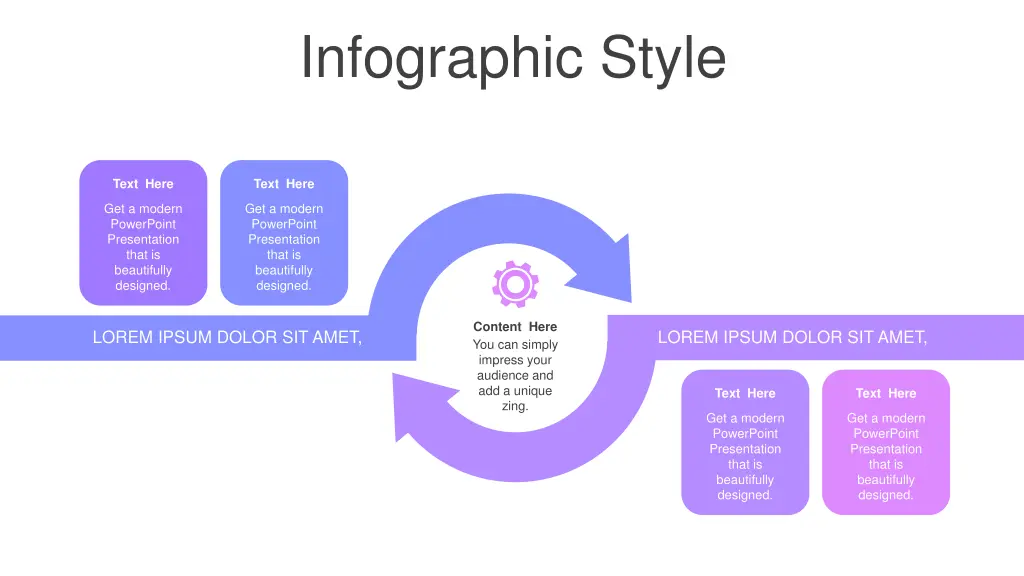 Infographic Style

Text Here

Get a modern PowerPoint Presentation that is beautifully designed.

Text Here

Get a modern PowerPoint Presentation that is beautifully designed.

LOREM IPSUM DOLOR SIT AMET,

Content Here

You can simply impress your audience and add a unique zing.

LOREM IPSUM DOLOR SIT AMET,

Text Here

Get a modern PowerPoint Presentation that is beautifully designed.

Text Here

Get a modern PowerPoint Presentation that is beautifully designed.