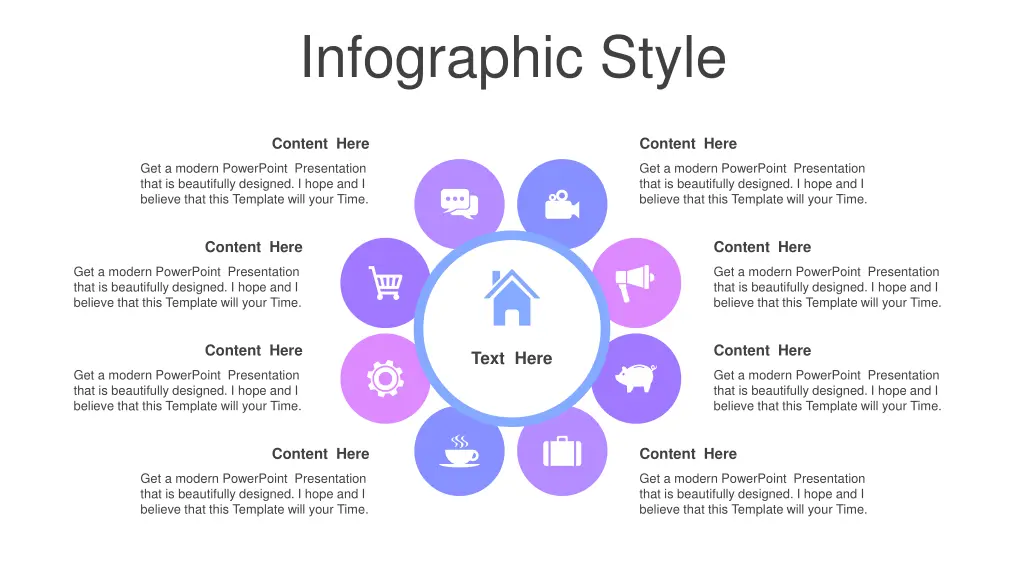 Infographic Style

Content Here

Get a modern PowerPoint Presentation that is beautifully designed. I hope and I believe that this Template will your Time.

Content Here

Get a modern PowerPoint Presentation that is beautifully designed. I hope and I believe that this Template will your Time.

Content Here

Get a modern PowerPoint Presentation that is beautifully designed. I hope and I believe that this Template will your Time.

Content Here

Get a modern PowerPoint Presentation that is beautifully designed. I hope and I believe that this Template will your Time.

Text Here

Content Here

Get a modern PowerPoint Presentation that is beautifully designed. I hope and I believe that this Template will your Time.

Content Here

Get a modern PowerPoint Presentation that is beautifully designed. I hope and I believe that this Template will your Time.

Content Here

Get a modern PowerPoint Presentation that is beautifully designed. I hope and I believe that this Template will your Time.

Content Here

Get a modern PowerPoint Presentation that is beautifully designed. I hope and I believe that this Template will your Time.