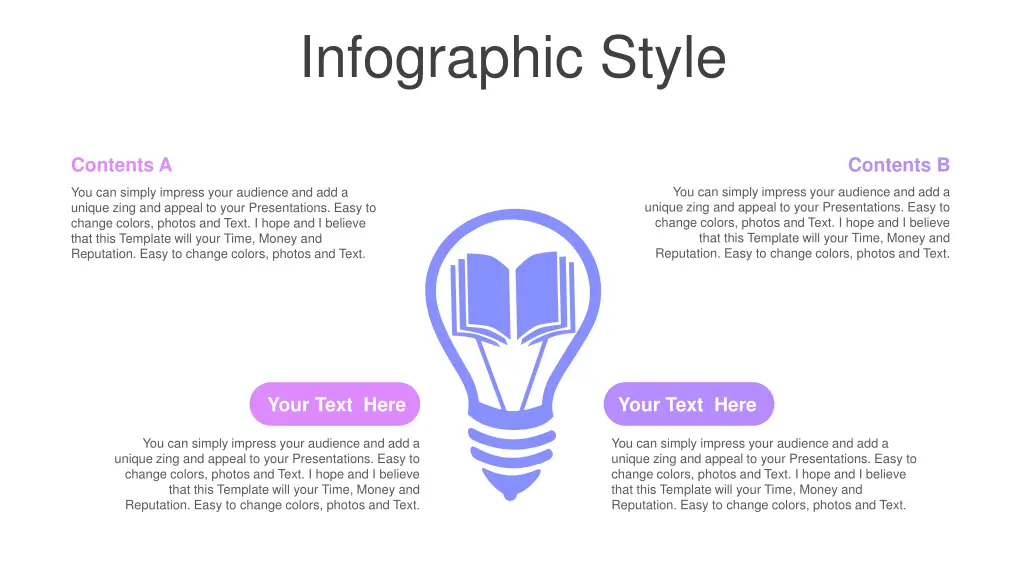 Infographic Style

Contents A

You can simply impress your audience and add a unique zing and appeal to your Presentations. Easy to change colors, photos and Text. I hope and I believe that this Template will your Time, Money and Reputation. Easy to change colors, photos and Text.

Contents B

You can simply impress your audience and add a unique zing and appeal to your Presentations. Easy to change colors, photos and Text. I hope and I believe that this Template will your Time, Money and Reputation. Easy to change colors, photos and Text.

Your Text Here

You can simply impress your audience and add a unique zing and appeal to your Presentations. Easy to change colors, photos and Text. I hope and I believe that this Template will your Time, Money and Reputation. Easy to change colors, photos and Text.

Your Text Here

You can simply impress your audience and add a unique zing and appeal to your Presentations. Easy to change colors, photos and Text. I hope and I believe that this Template will your Time, Money and Reputation. Easy to change colors, photos and Text.