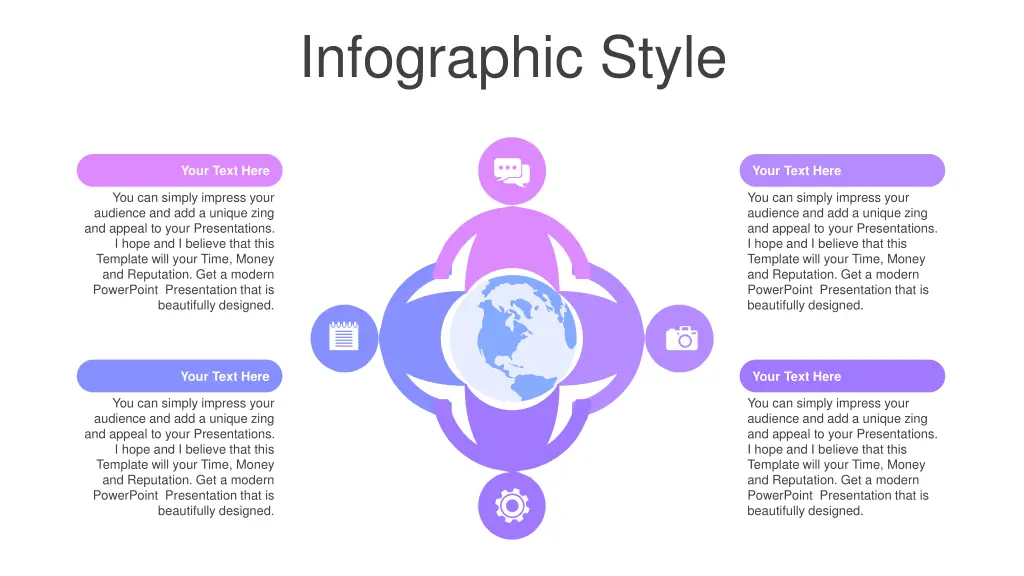 Infographic Style

Your Text Here

You can simply impress your audience and add a unique zing and appeal to your Presentations. I hope and I believe that this Template will your Time, Money and Reputation. Get a modern PowerPoint Presentation that is beautifully designed.

Your Text Here

You can simply impress your audience and add a unique zing and appeal to your Presentations. I hope and I believe that this Template will your Time, Money and Reputation. Get a modern PowerPoint Presentation that is beautifully designed.

Your Text Here

You can simply impress your audience and add a unique zing and appeal to your Presentations. I hope and I believe that this Template will your Time, Money and Reputation. Get a modern PowerPoint Presentation that is beautifully designed.

Your Text Here

You can simply impress your audience and add a unique zing and appeal to your Presentations. I hope and I believe that this Template will your Time, Money and Reputation. Get a modern PowerPoint Presentation that is beautifully designed.