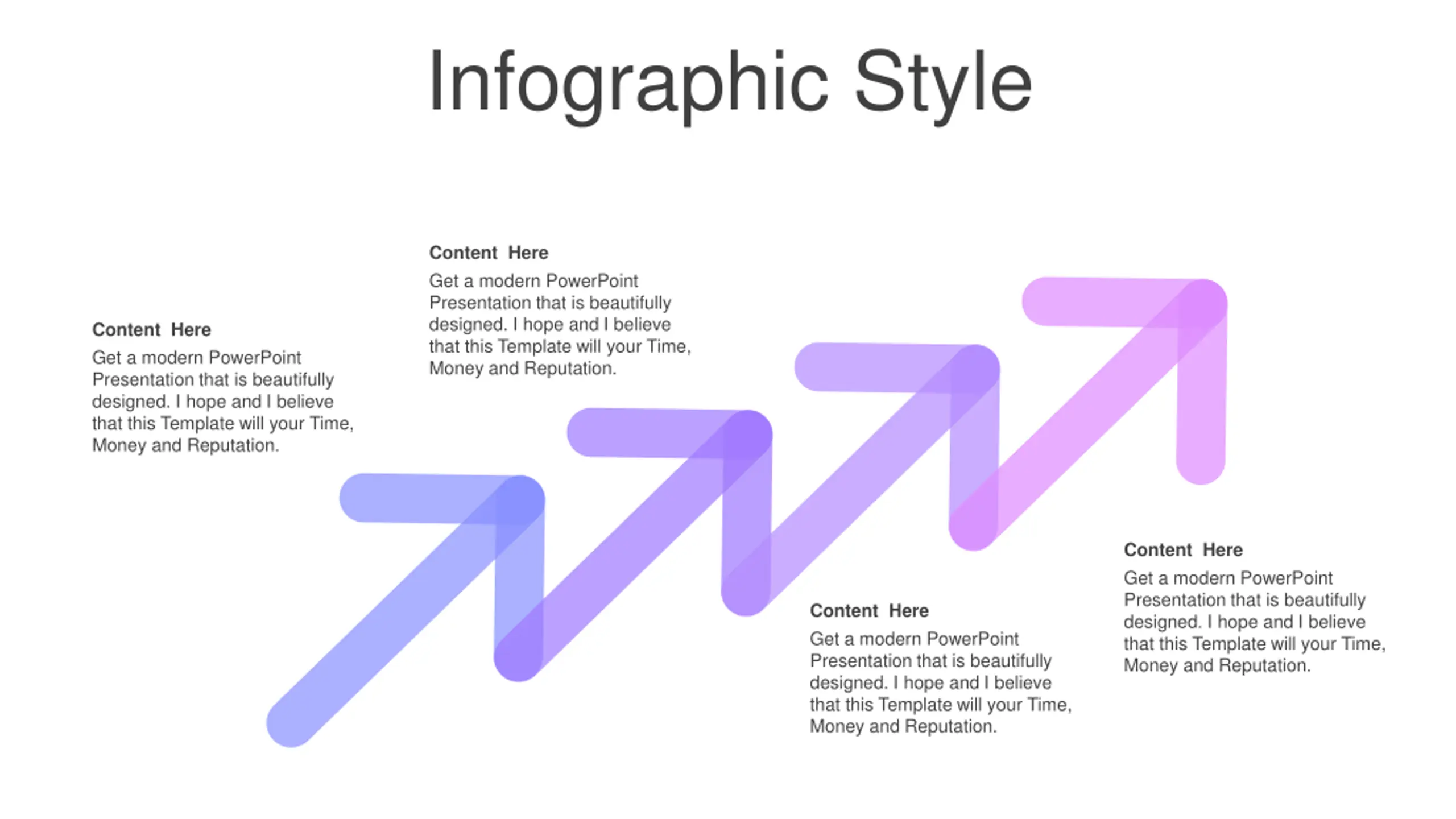 Infographic Style

Content Here

Get a modern PowerPoint Presentation that is beautifully designed. I hope and I believe that this Template will your Time, Money and Reputation.

Content Here

Get a modern PowerPoint Presentation that is beautifully designed. I hope and I believe that this Template will your Time, Money and Reputation.

Content Here

Get a modern PowerPoint Presentation that is beautifully designed. I hope and I believe that this Template will your Time, Money and Reputation.

Content Here

Get a modern PowerPoint Presentation that is beautifully designed. I hope and I believe that this Template will your Time, Money and Reputation.