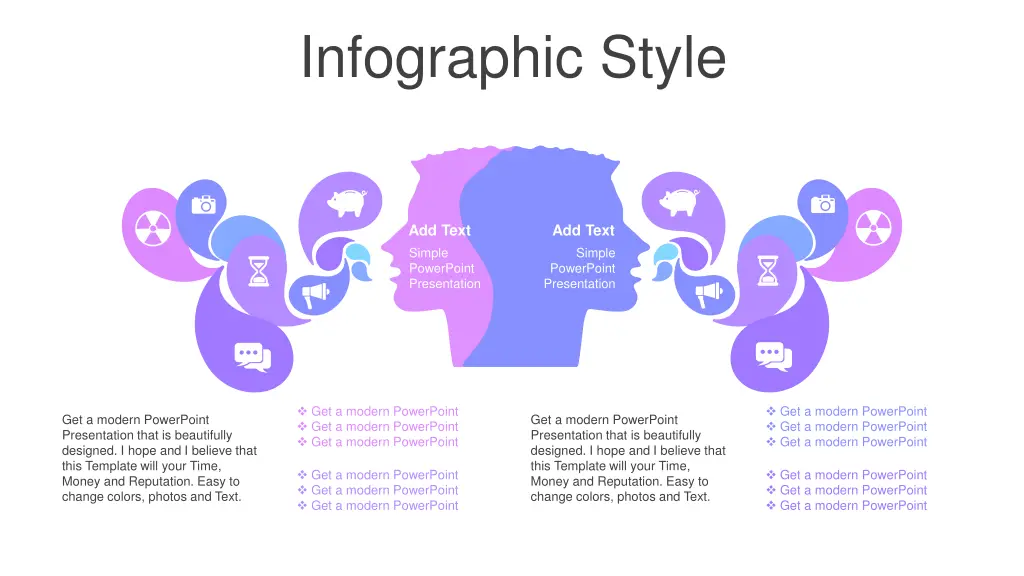 Infographic Style

Add Text
Simple PowerPoint Presentation

Add Text
Simple PowerPoint Presentation

Get a modern PowerPoint Presentation that is beautifully designed. I hope and I believe that this Template will your Time, Money and Reputation. Easy to change colors, photos and Text.

❖ Get a modern PowerPoint
❖ Get a modern PowerPoint
❖ Get a modern PowerPoint

❖ Get a modern PowerPoint
❖ Get a modern PowerPoint
❖ Get a modern PowerPoint

Get a modern PowerPoint Presentation that is beautifully designed. I hope and I believe that this Template will your Time, Money and Reputation. Easy to change colors, photos and Text.

❖ Get a modern PowerPoint
❖ Get a modern PowerPoint
❖ Get a modern PowerPoint

❖ Get a modern PowerPoint
❖ Get a modern PowerPoint
❖ Get a modern PowerPoint