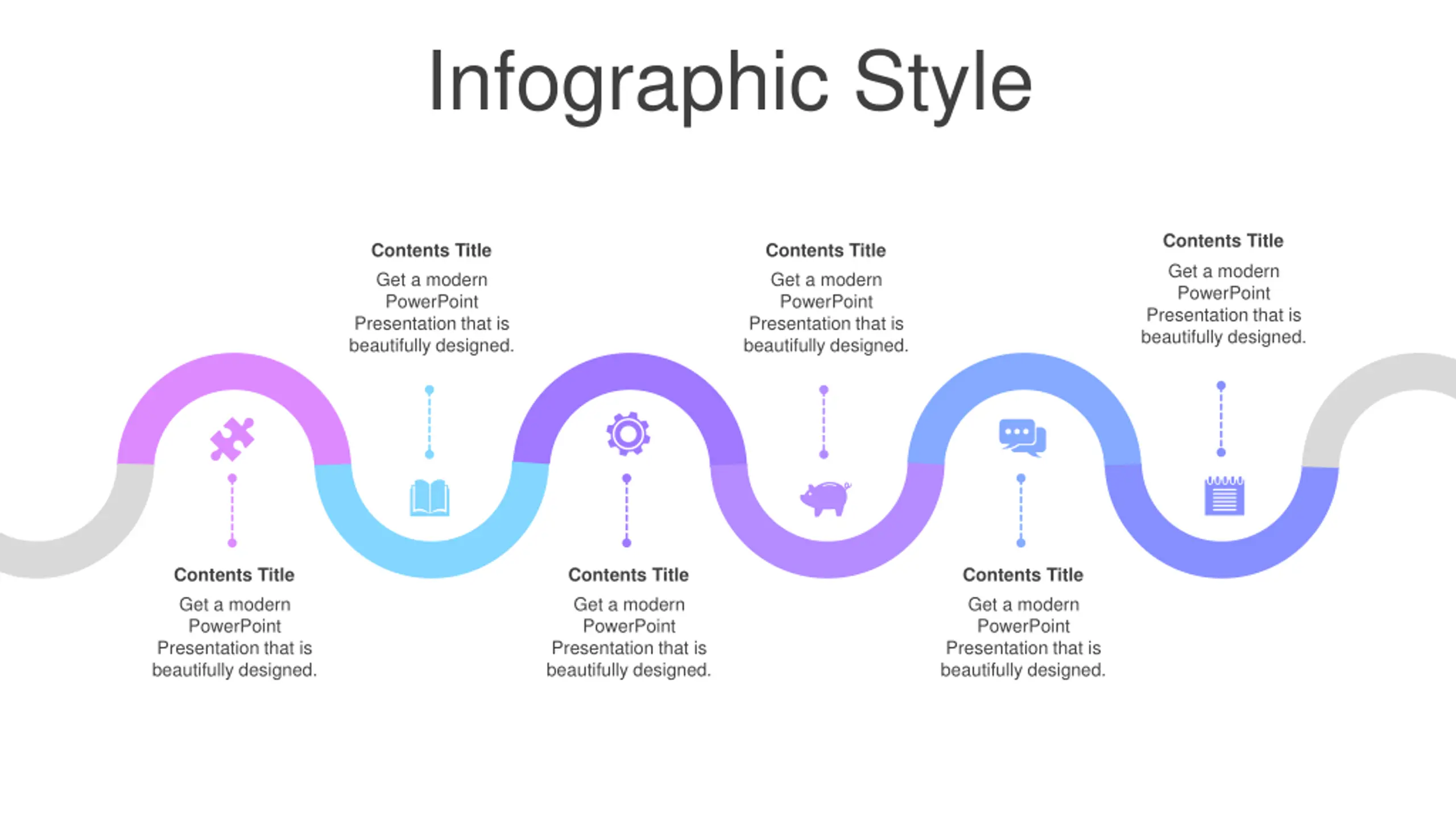 Infographic Style

Contents Title
Get a modern PowerPoint Presentation that is beautifully designed.

Contents Title
Get a modern PowerPoint Presentation that is beautifully designed.

Contents Title
Get a modern PowerPoint Presentation that is beautifully designed.

Contents Title
Get a modern PowerPoint Presentation that is beautifully designed.

Contents Title
Get a modern PowerPoint Presentation that is beautifully designed.

Contents Title
Get a modern PowerPoint Presentation that is beautifully designed.