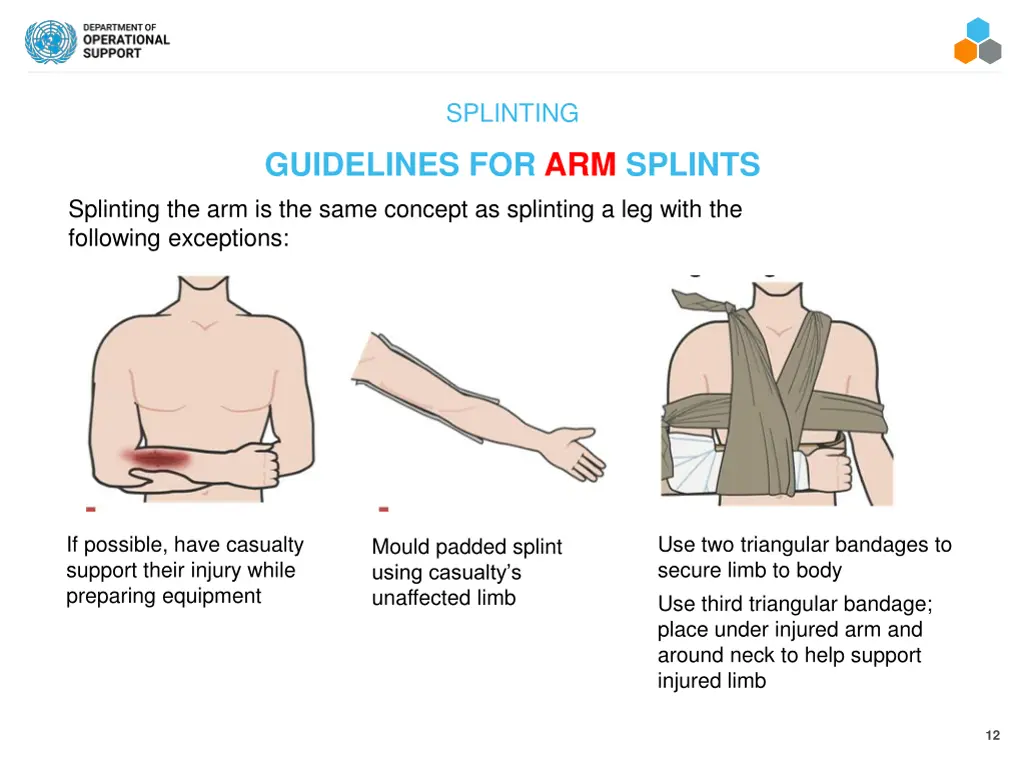 DEPARTMENT OF
OPERATIONAL
SUPPORT

SPLINTING

GUIDELINES FOR ARM SPLINTS

Splinting the arm is the same concept as splinting a leg with the following exceptions:

If possible, have casualty support their injury while preparing equipment

Mould padded splint using casualty's unaffected limb

Use two triangular bandages to secure limb to body

Use third triangular bandage; place under injured arm and around neck to help support injured limb

12