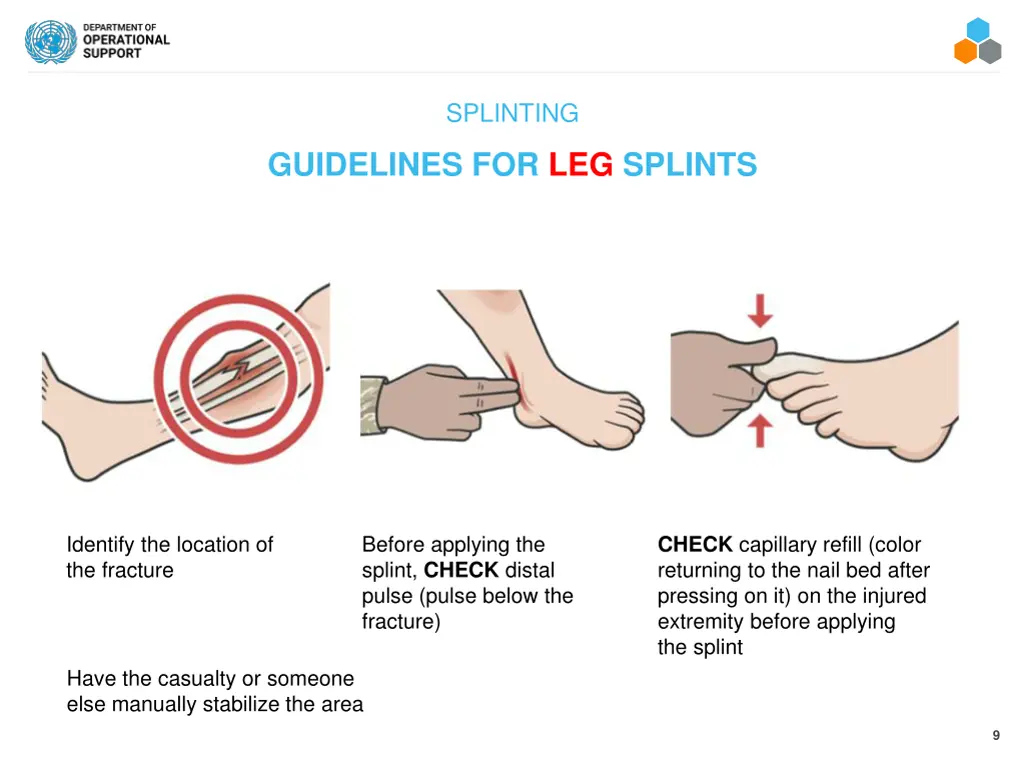 DEPARTMENT OF OPERATIONAL SUPPORT

SPLINTING

GUIDELINES FOR LEG SPLINTS

Identify the location of the fracture

Have the casualty or someone else manually stabilize the area

Before applying the splint, CHECK distal pulse (pulse below the fracture)

CHECK capillary refill (color returning to the nail bed after pressing on it) on the injured extremity before applying the splint

9