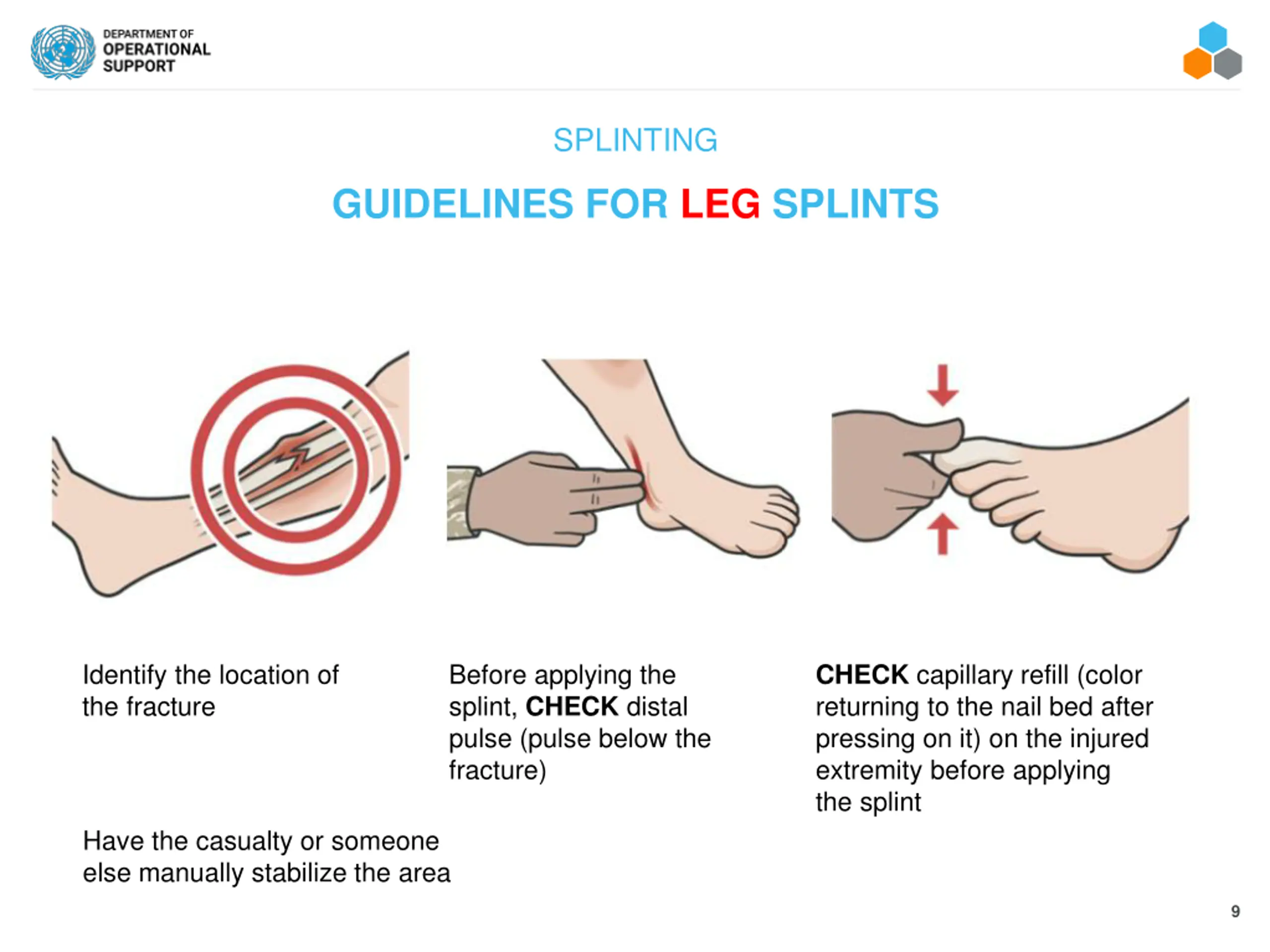 DEPARTMENT OF
OPERATIONAL
SUPPORT

SPLINTING

GUIDELINES FOR LEG SPLINTS

Identify the location of the fracture

Have the casualty or someone else manually stabilize the area

Before applying the splint, CHECK distal pulse (pulse below the fracture)

CHECK capillary refill (color returning to the nail bed after pressing on it) on the injured extremity before applying the splint

9