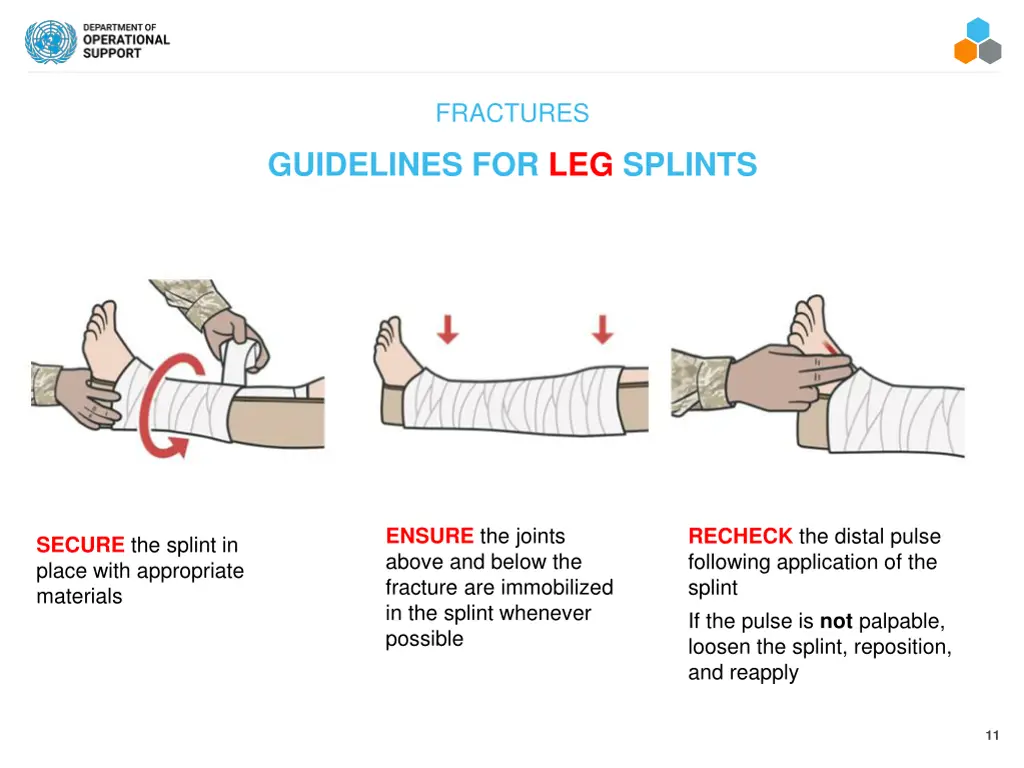 DEPARTMENT OF
OPERATIONAL
SUPPORT

FRACTURES

GUIDELINES FOR LEG SPLINTS

SECURE the splint in place with appropriate materials

ENSURE the joints above and below the fracture are immobilized in the splint whenever possible

RECHECK the distal pulse following application of the splint

If the pulse is not palpable, loosen the splint, reposition, and reapply

11