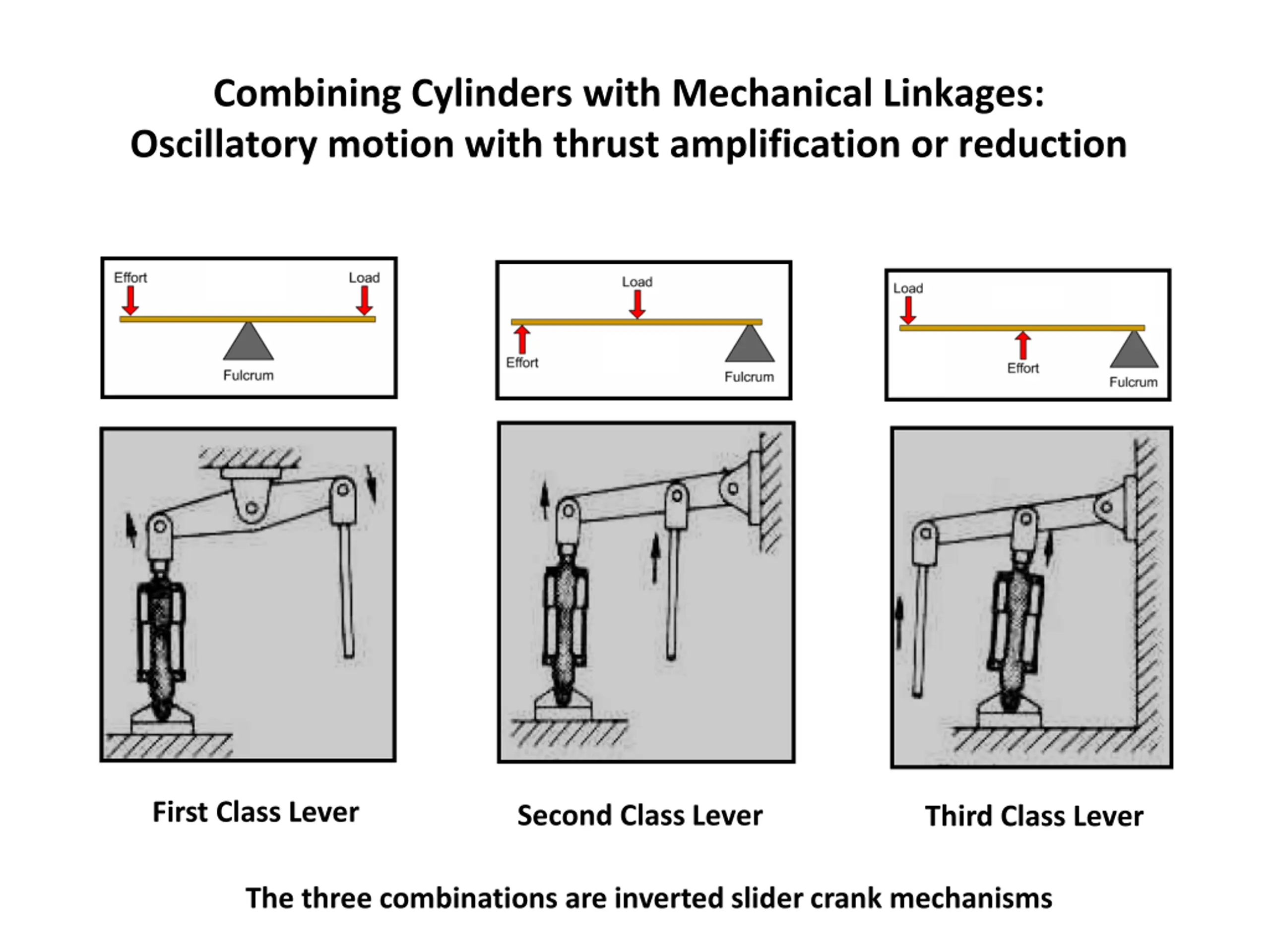 Combining Cylinders with Mechanical Linkages:
Oscillatory motion with thrust amplification or reduction

Effort
Load
Fulcrum

Load
Effort
Fulcrum

Load
Effort
Fulcrum

First Class Lever

Second Class Lever

Third Class Lever

The three combinations are inverted slider crank mechanisms