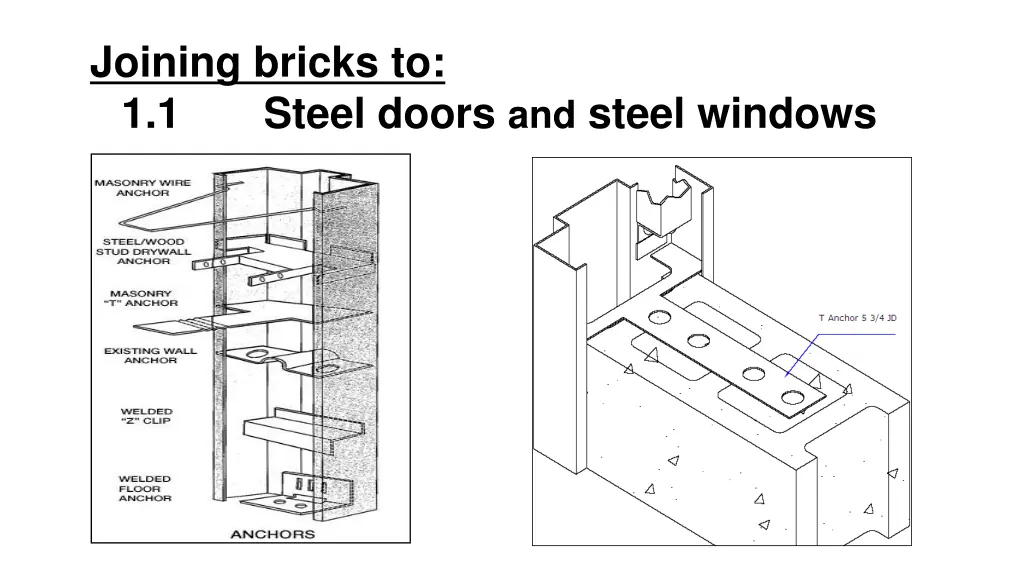 Joining bricks to:
1.1 Steel doors and steel windows

MASONRY WIRE ANCHOR

STEEL/WOOD STUD DRYWALL ANCHOR

MASONRY "T" ANCHOR

EXISTING WALL ANCHOR

WELDED "Z" CLIP

WELDED FLOOR ANCHOR

ANCHORS

T Anchor 5 3/4 JD