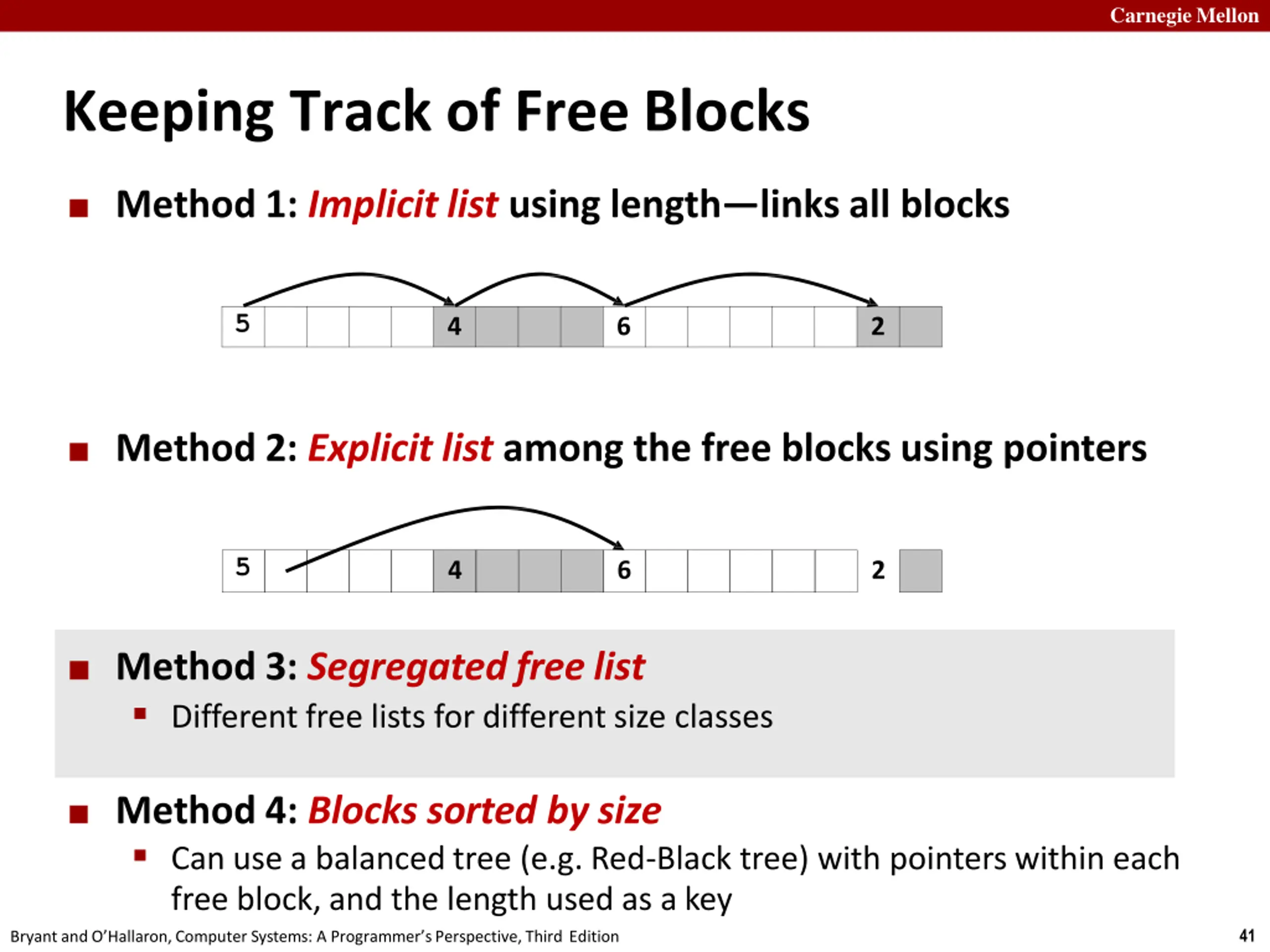 Carnegie Mellon

Keeping Track of Free Blocks

Method 1: Implicit list using length—links all blocks

5 4 6 2

Method 2: Explicit list among the free blocks using pointers

5 4 6 2

Method 3: Segregated free list

Different free lists for different size classes

Method 4: Blocks sorted by size

Can use a balanced tree (e.g. Red-Black tree) with pointers within each free block, and the length used as a key

Bryant and O'Hallaron, Computer Systems: A Programmer's Perspective, Third Edition

41