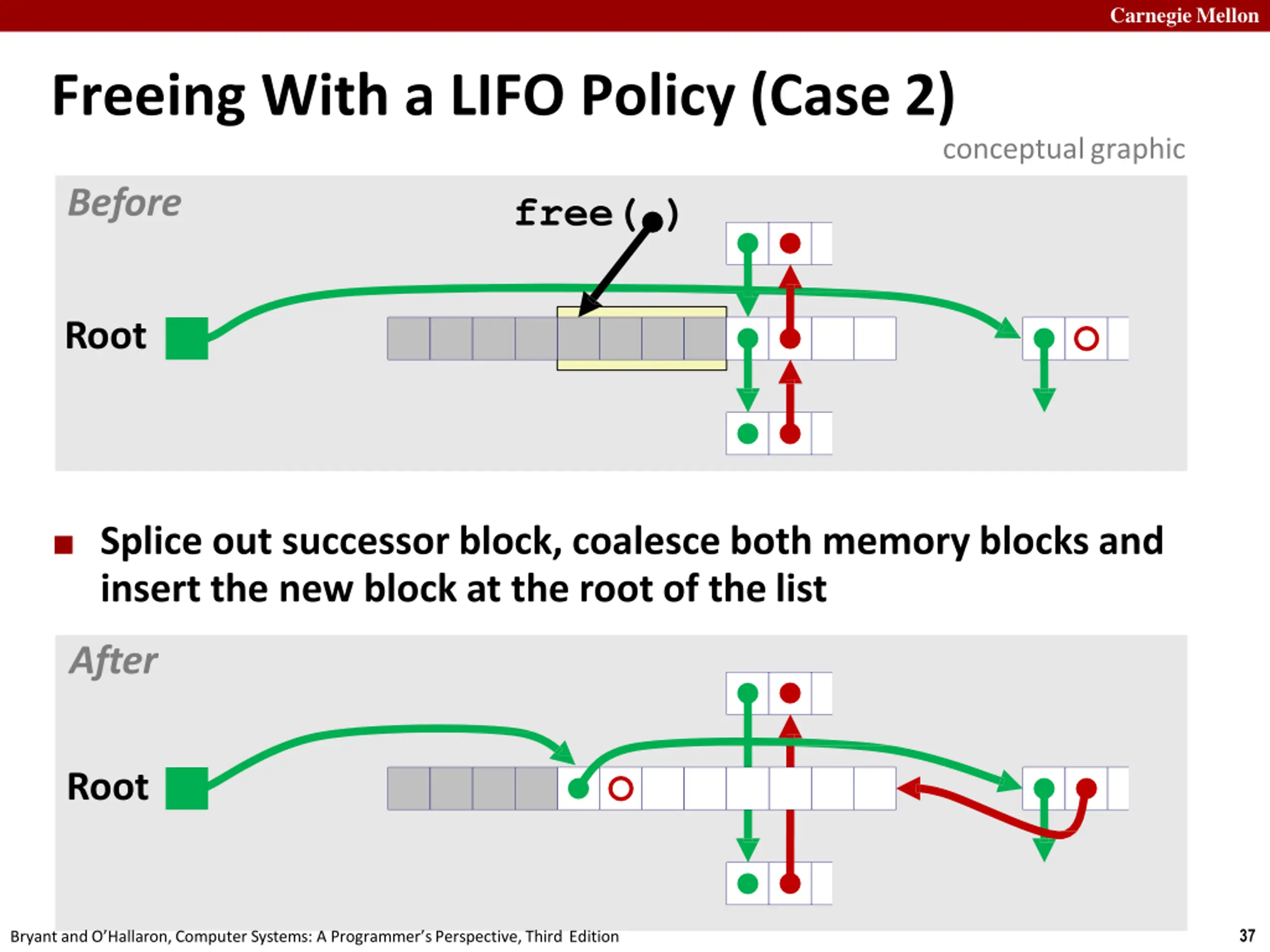 Carnegie Mellon

Freeing With a LIFO Policy (Case 2)

conceptual graphic

Before

free( )

Root

Splice out successor block, coalesce both memory blocks and insert the new block at the root of the list

After

Root

Bryant and O'Hallaron, Computer Systems: A Programmer's Perspective, Third Edition

37