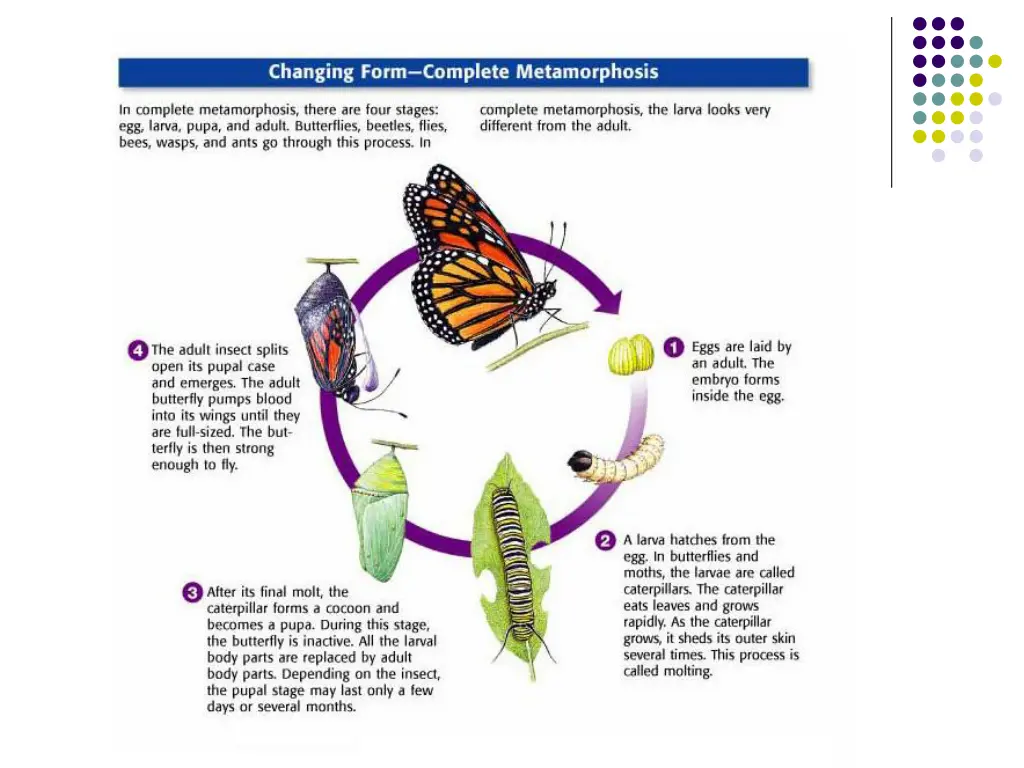 Changing Form—Complete Metamorphosis

In complete metamorphosis, there are four stages: egg, larva, pupa, and adult. Butterflies, beetles, flies, bees, wasps, and ants go through this process. In complete metamorphosis, the larva looks very different from the adult.

1 Eggs are laid by an adult. The embryo forms inside the egg.

2 A larva hatches from the egg. In butterflies and moths, the larvae are called caterpillars. The caterpillar eats leaves and grows rapidly. As the caterpillar grows, it sheds its outer skin several times. This process is called molting.

3 After its final molt, the caterpillar forms a cocoon and becomes a pupa. During this stage, the butterfly is inactive. All the larval body parts are replaced by adult body parts. Depending on the insect, the pupal stage may last only a few days or several months.

4 The adult insect splits open its pupal case and emerges. The adult butterfly pumps blood into its wings until they are full-sized. The butterfly is then strong enough to fly.