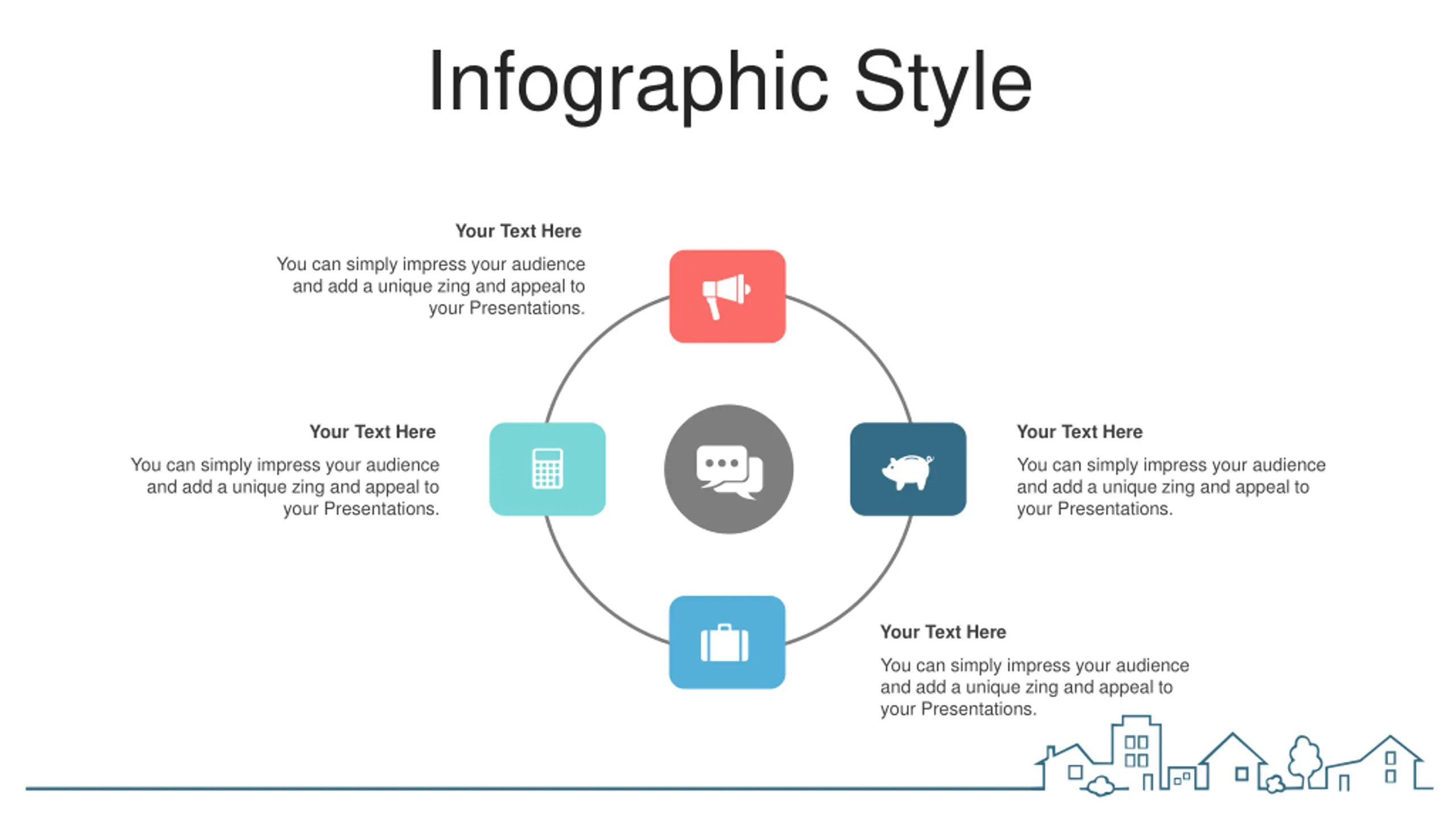 Infographic Style

Your Text Here

You can simply impress your audience and add a unique zing and appeal to your Presentations.

Your Text Here

You can simply impress your audience and add a unique zing and appeal to your Presentations.

Your Text Here

You can simply impress your audience and add a unique zing and appeal to your Presentations.

Your Text Here

You can simply impress your audience and add a unique zing and appeal to your Presentations.