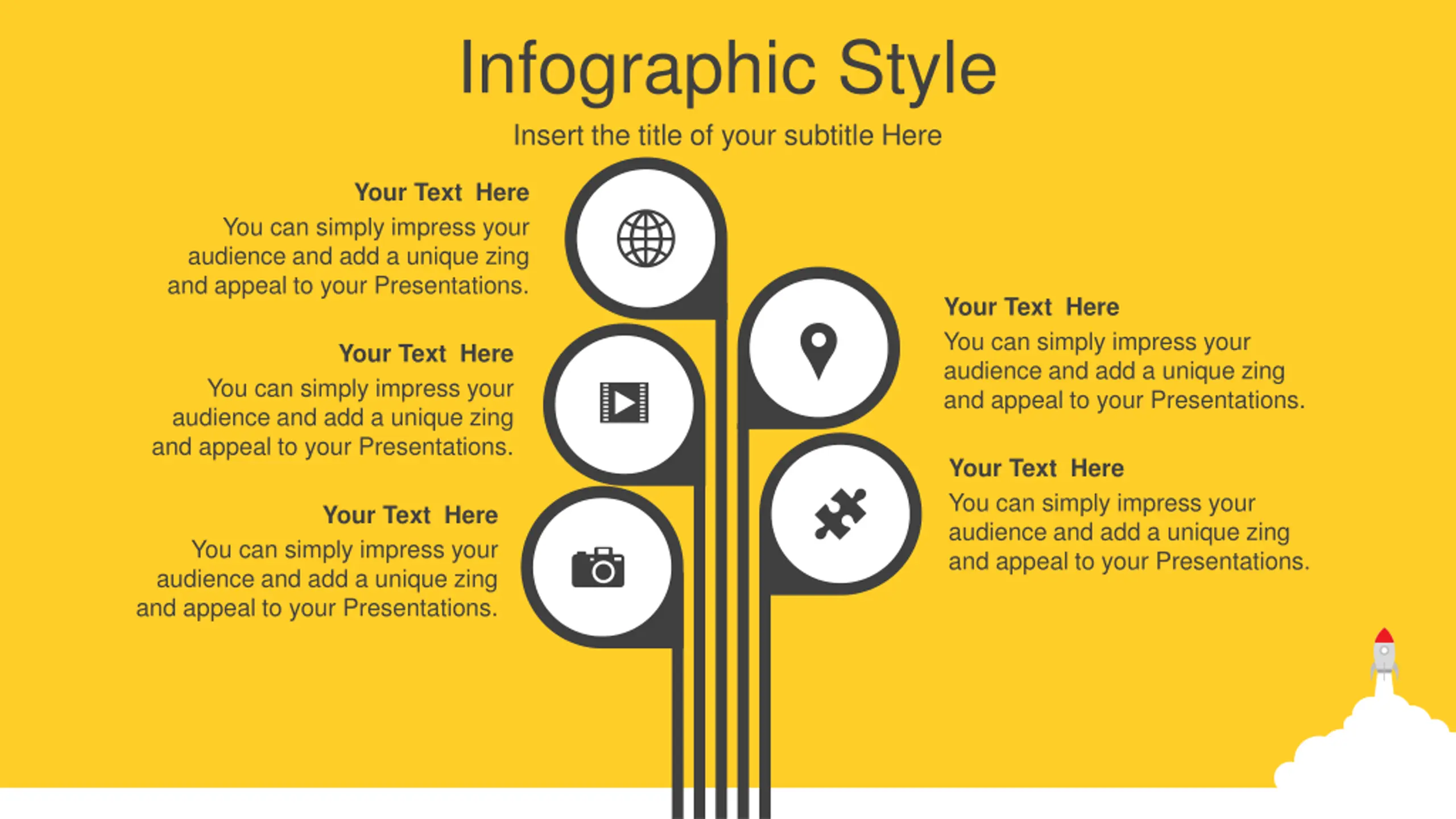 Infographic Style

Insert the title of your subtitle Here

Your Text Here
You can simply impress your audience and add a unique zing and appeal to your Presentations.

Your Text Here
You can simply impress your audience and add a unique zing and appeal to your Presentations.

Your Text Here
You can simply impress your audience and add a unique zing and appeal to your Presentations.

Your Text Here
You can simply impress your audience and add a unique zing and appeal to your Presentations.

Your Text Here
You can simply impress your audience and add a unique zing and appeal to your Presentations.