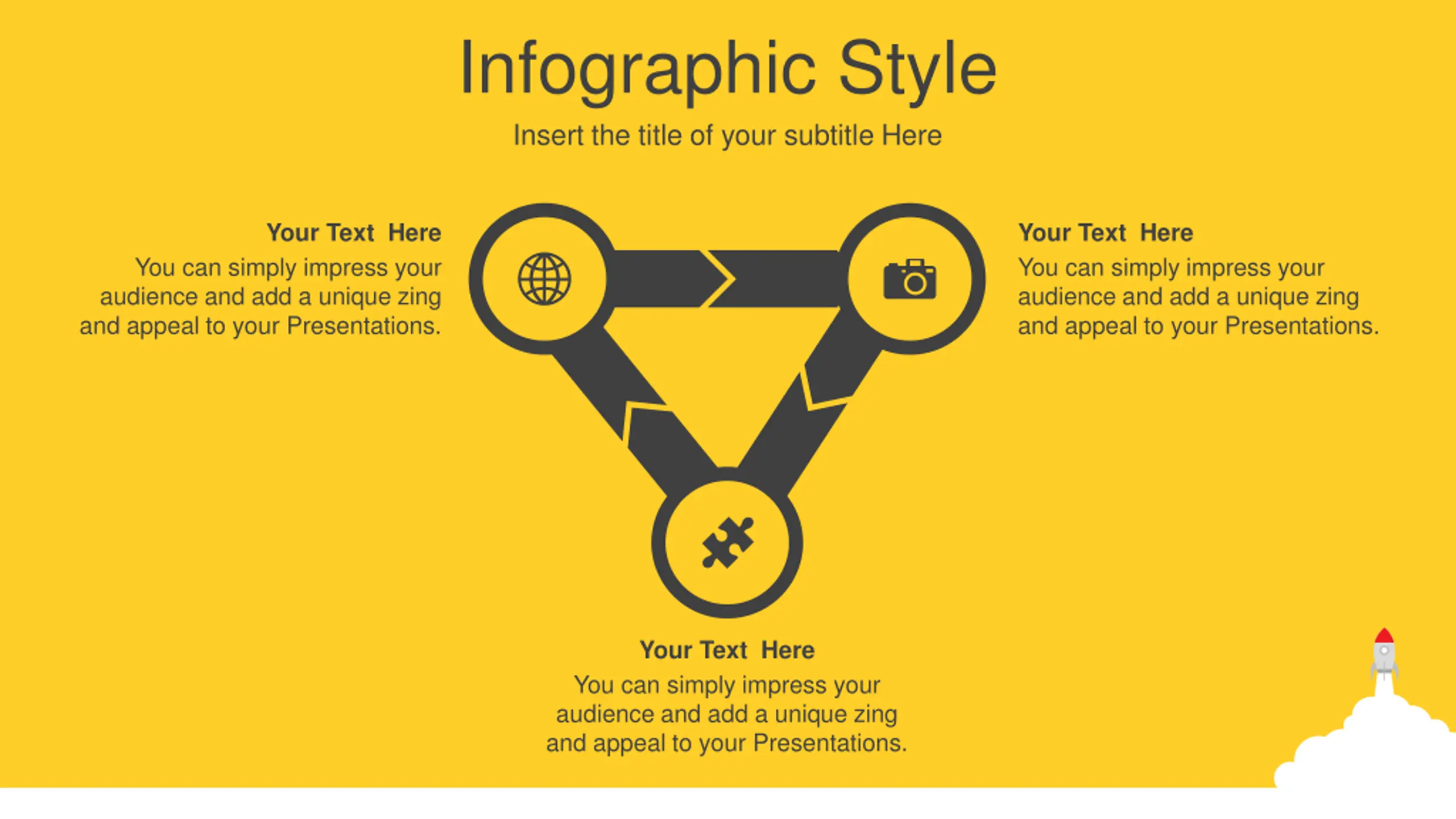 Infographic Style

Insert the title of your subtitle Here

Your Text Here

You can simply impress your audience and add a unique zing and appeal to your Presentations.

Your Text Here

You can simply impress your audience and add a unique zing and appeal to your Presentations.

Your Text Here

You can simply impress your audience and add a unique zing and appeal to your Presentations.