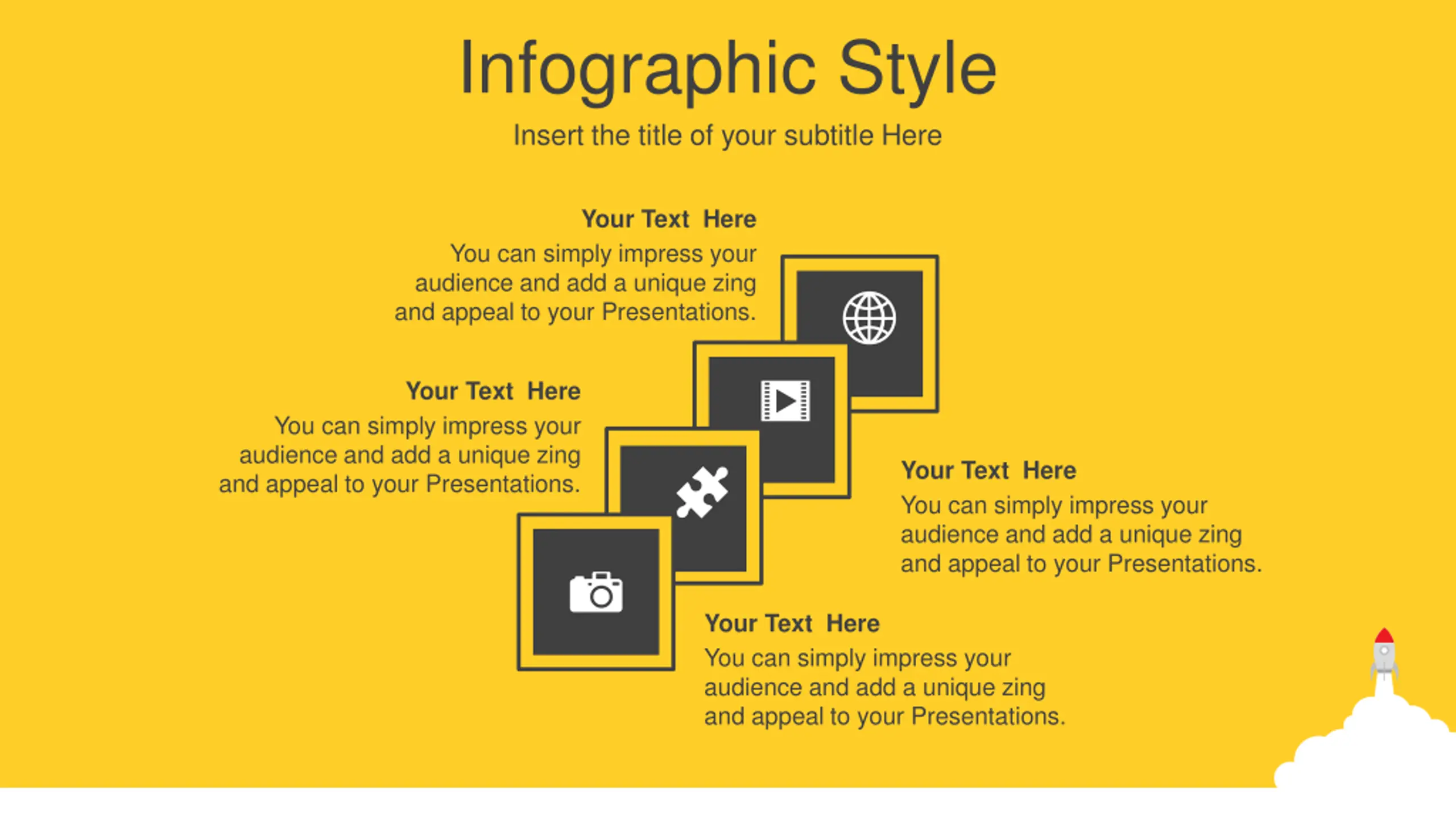 Infographic Style

Insert the title of your subtitle Here

Your Text Here

You can simply impress your audience and add a unique zing and appeal to your Presentations.

Your Text Here

You can simply impress your audience and add a unique zing and appeal to your Presentations.

Your Text Here

You can simply impress your audience and add a unique zing and appeal to your Presentations.

Your Text Here

You can simply impress your audience and add a unique zing and appeal to your Presentations.