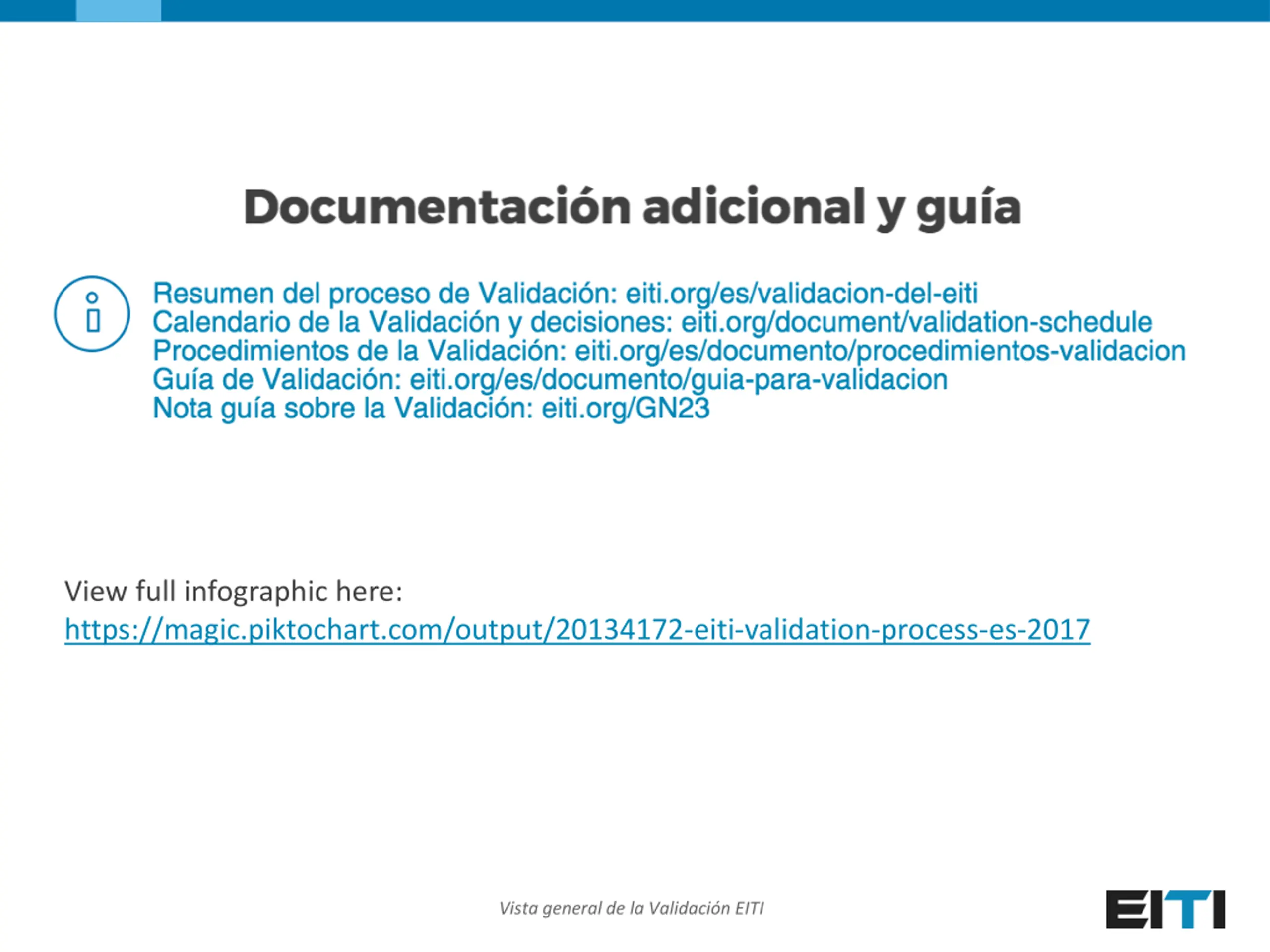 Documentación adicional y guía

Resumen del proceso de Validación: eiti.org/es/validacion-del-eiti
Calendario de la Validación y decisiones: eiti.org/document/validation-schedule
Procedimientos de la Validación: eiti.org/es/documento/procedimientos-validacion
Guía de Validación: eiti.org/es/documento/guia-para-validacion
Nota guía sobre la Validación: eiti.org/GN23

View full infographic here:
https://magic.piktochart.com/output/20134172-eiti-validation-process-es-2017

Vista general de la Validación EITI

EITI