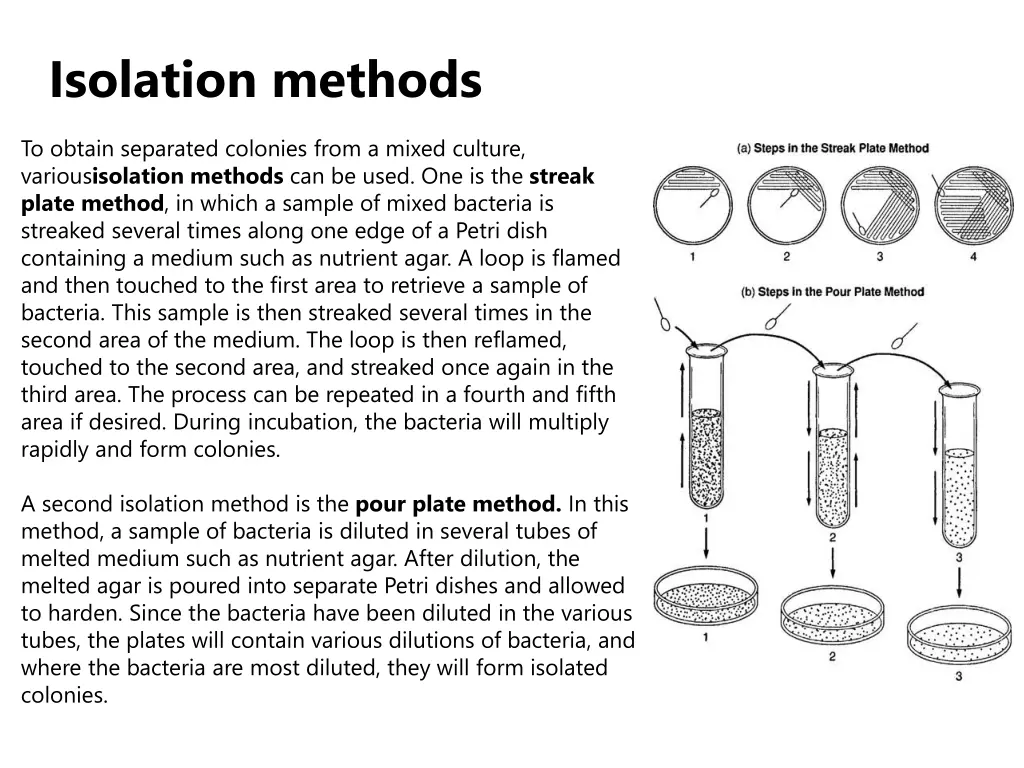 Isolation methods

To obtain separated colonies from a mixed culture, variousisolation methods can be used. One is the streak plate method, in which a sample of mixed bacteria is streaked several times along one edge of a Petri dish containing a medium such as nutrient agar. A loop is flamed and then touched to the first area to retrieve a sample of bacteria. This sample is then streaked several times in the second area of the medium. The loop is then reflamed, touched to the second area, and streaked once again in the third area. The process can be repeated in a fourth and fifth area if desired. During incubation, the bacteria will multiply rapidly and form colonies.

A second isolation method is the pour plate method. In this method, a sample of bacteria is diluted in several tubes of melted medium such as nutrient agar. After dilution, the melted agar is poured into separate Petri dishes and allowed to harden. Since the bacteria have been diluted in the various tubes, the plates will contain various dilutions of bacteria, and where the bacteria are most diluted, they will form isolated colonies.

(a) Steps in the Streak Plate Method

1 2 3 4

(b) Steps in the Pour Plate Method

1 2 3

1 2 3