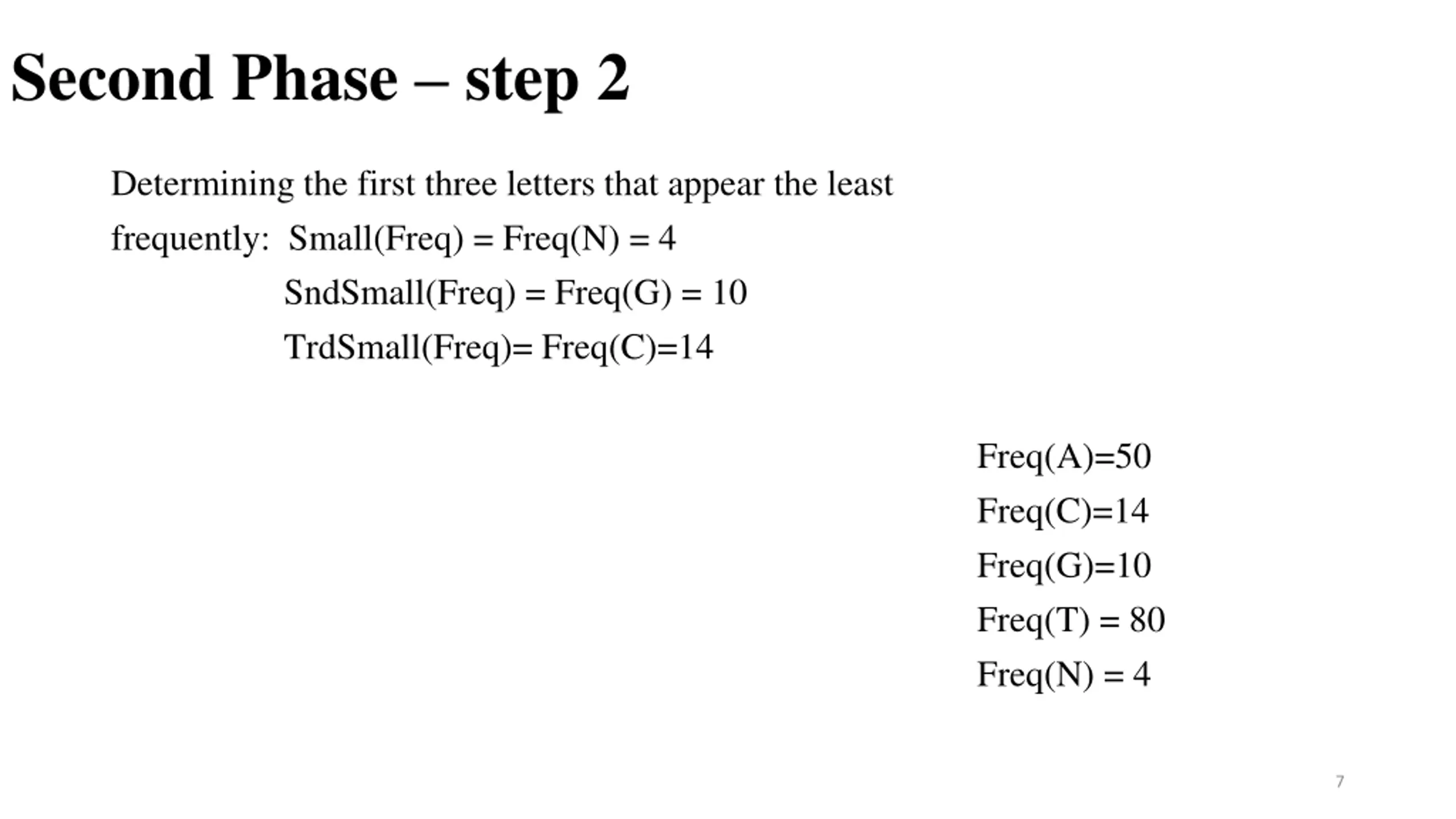 Second Phase – step 2

Determining the first three letters that appear the least frequently: Small(Freq) = Freq(N) = 4
SndSmall(Freq) = Freq(G) = 10
TrdSmall(Freq)= Freq(C)=14

Freq(A)=50
Freq(C)=14
Freq(G)=10
Freq(T) = 80
Freq(N) = 4

7