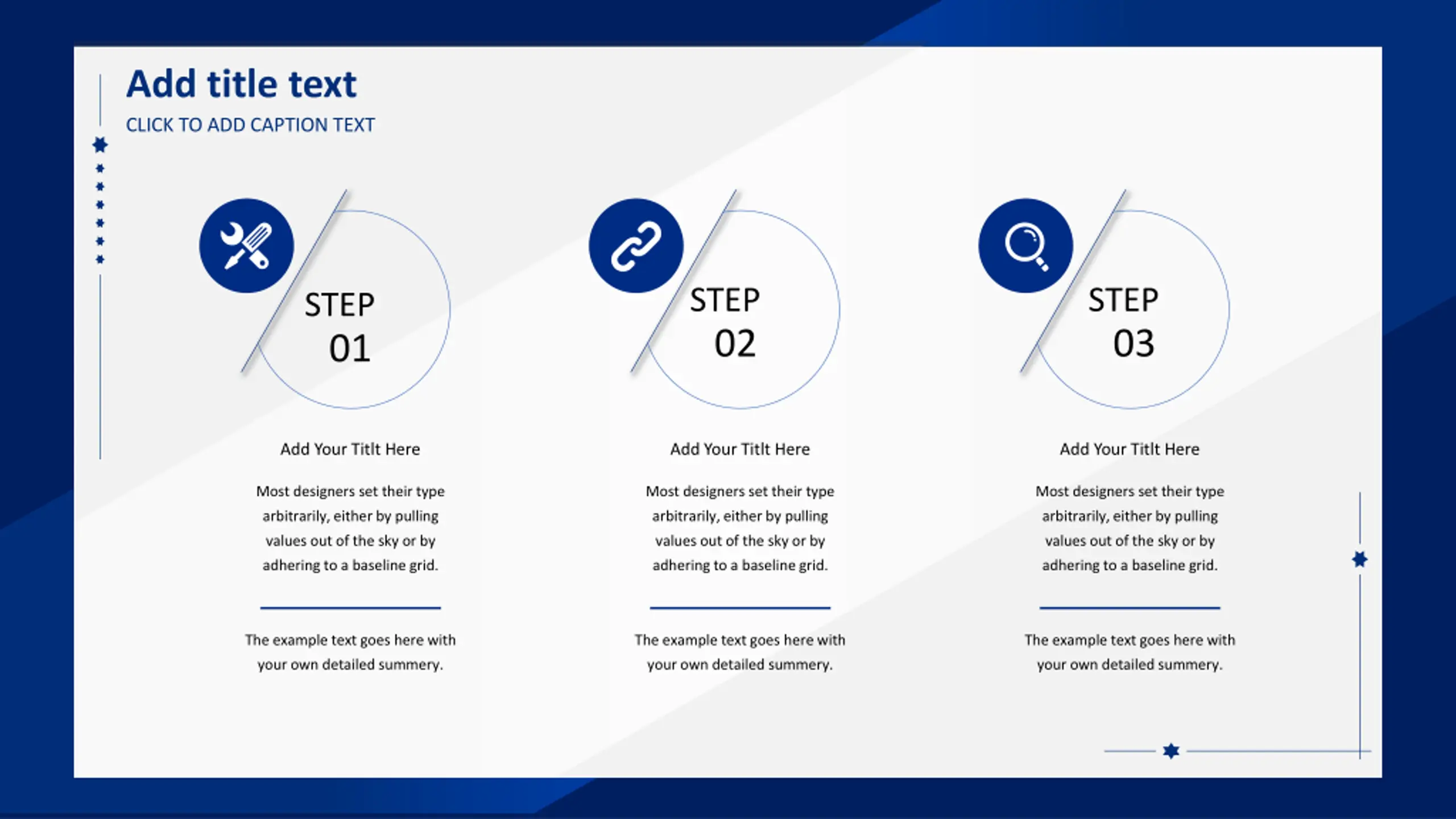 Add title text
CLICK TO ADD CAPTION TEXT

STEP
01

Add Your Titlt Here

Most designers set their type arbitrarily, either by pulling values out of the sky or by adhering to a baseline grid.

The example text goes here with your own detailed summery.

STEP
02

Add Your Titlt Here

Most designers set their type arbitrarily, either by pulling values out of the sky or by adhering to a baseline grid.

The example text goes here with your own detailed summery.

STEP
03

Add Your Titlt Here

Most designers set their type arbitrarily, either by pulling values out of the sky or by adhering to a baseline grid.

The example text goes here with your own detailed summery.