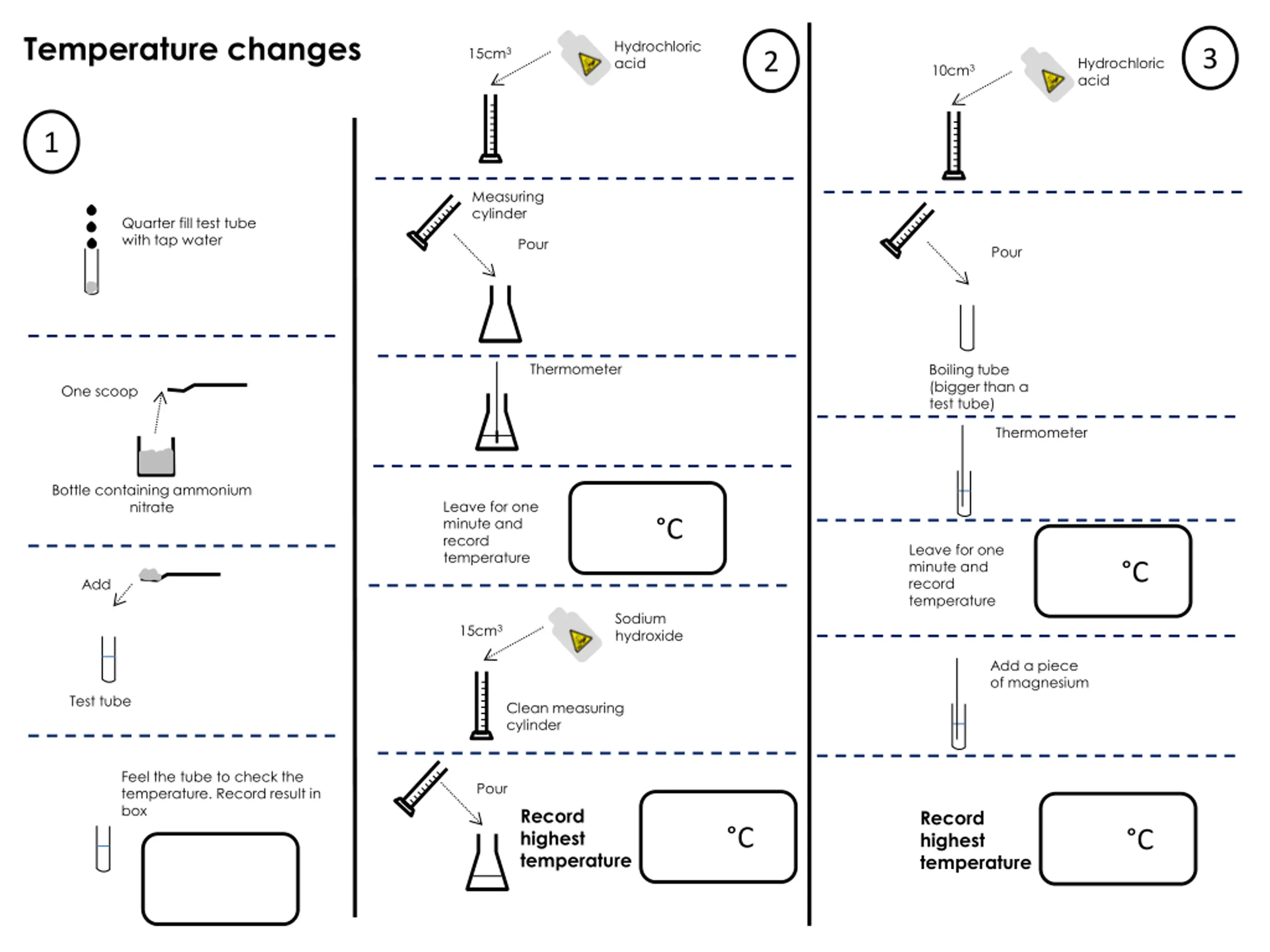 Temperature changes

1

Quarter fill test tube with tap water

One scoop

Bottle containing ammonium nitrate

Add

Test tube

Feel the tube to check the temperature. Record result in box

2

$15cm^3$

Hydrochloric acid

Measuring cylinder

Pour

Thermometer

Leave for one minute and record temperature

°C

$15cm^3$

Sodium hydroxide

Clean measuring cylinder

Pour

Record highest temperature

°C

3

$10cm^3$

Hydrochloric acid

Pour

Boiling tube (bigger than a test tube)

Thermometer

Leave for one minute and record temperature

°C

Add a piece of magnesium

Record highest temperature

°C