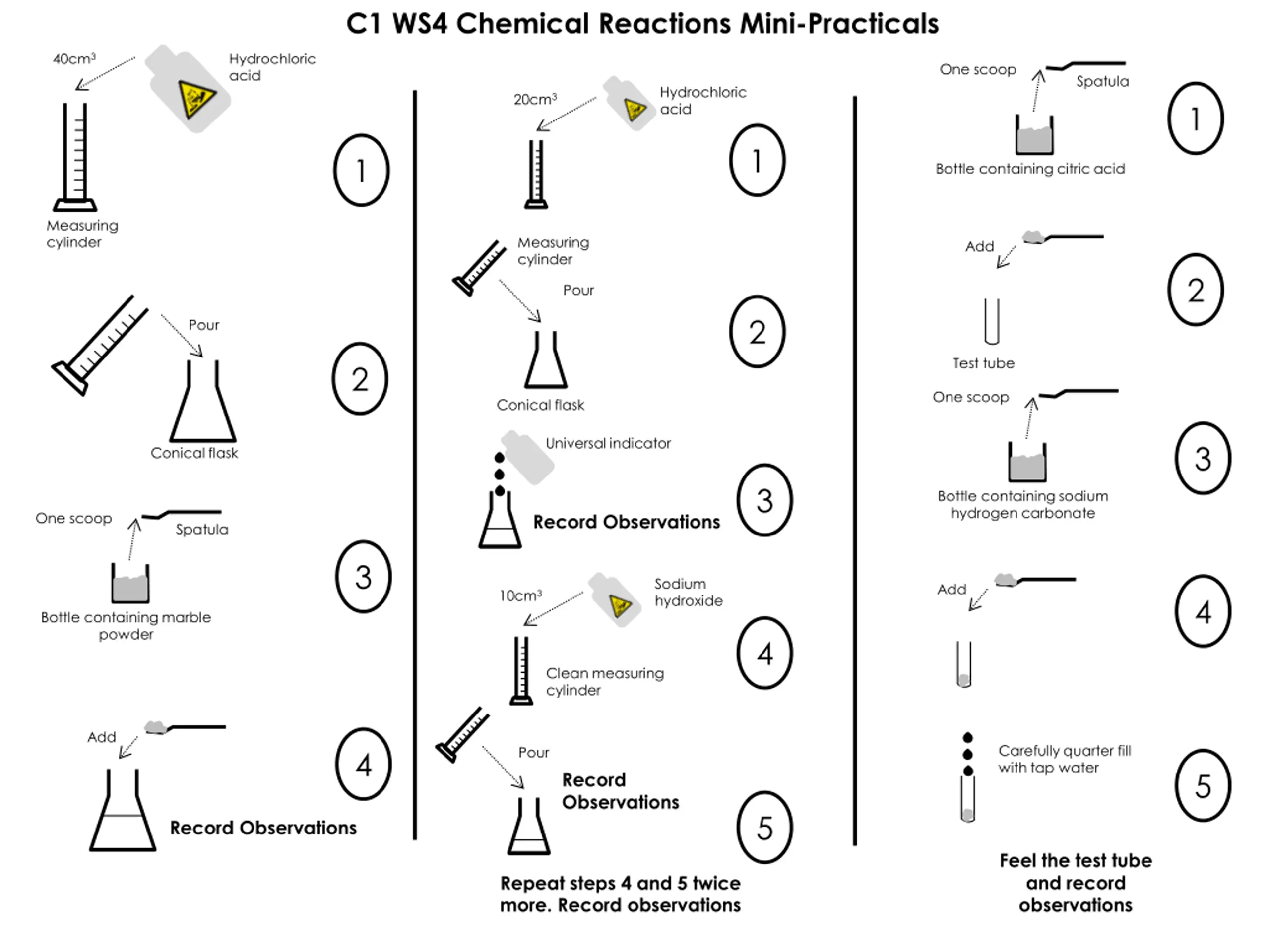 C1 WS4 Chemical Reactions Mini-Practicals

$40cm^3$

Hydrochloric acid

Measuring cylinder

1

Pour

Conical flask

2

One scoop

Spatula

Bottle containing marble powder

3

Add

Record Observations

4

$20cm^3$

Hydrochloric acid

1

Measuring cylinder

Pour

Conical flask

2

Universal indicator

Record Observations

3

$10cm^3$

Sodium hydroxide

Clean measuring cylinder

4

Pour

Record Observations

5

Repeat steps 4 and 5 twice more. Record observations

One scoop

Spatula

Bottle containing citric acid

1

Add

Test tube

2

One scoop

Bottle containing sodium hydrogen carbonate

3

Add

4

Carefully quarter fill with tap water

5

Feel the test tube and record observations