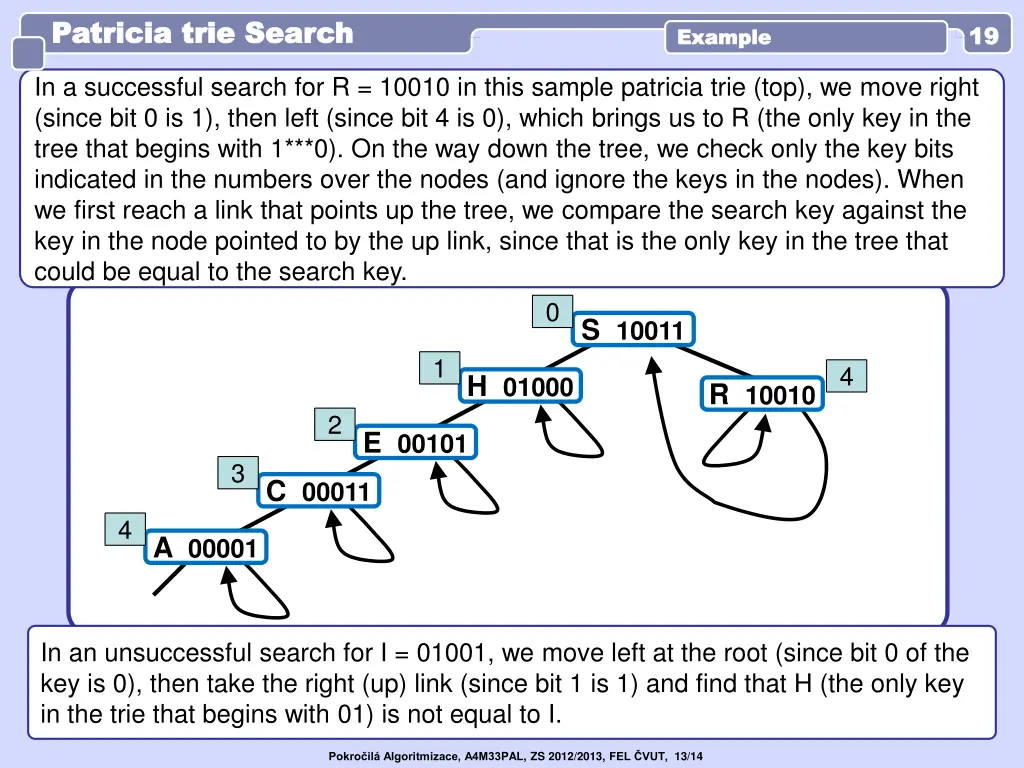 Patricia trie Search

Example

19

In a successful search for R = 10010 in this sample patricia trie (top), we move right (since bit 0 is 1), then left (since bit 4 is 0), which brings us to R (the only key in the tree that begins with 1***0). On the way down the tree, we check only the key bits indicated in the numbers over the nodes (and ignore the keys in the nodes). When we first reach a link that points up the tree, we compare the search key against the key in the node pointed to by the up link, since that is the only key in the tree that could be equal to the search key.

0
S 10011
1
H 01000
4
R 10010
2
E 00101
3
C 00011
4
A 00001

In an unsuccessful search for I = 01001, we move left at the root (since bit 0 of the key is 0), then take the right (up) link (since bit 1 is 1) and find that H (the only key in the trie that begins with 01) is not equal to I.

Pokročilá Algoritmizace, A4M33PAL, ZS 2012/2013, FEL ČVUT, 13/14