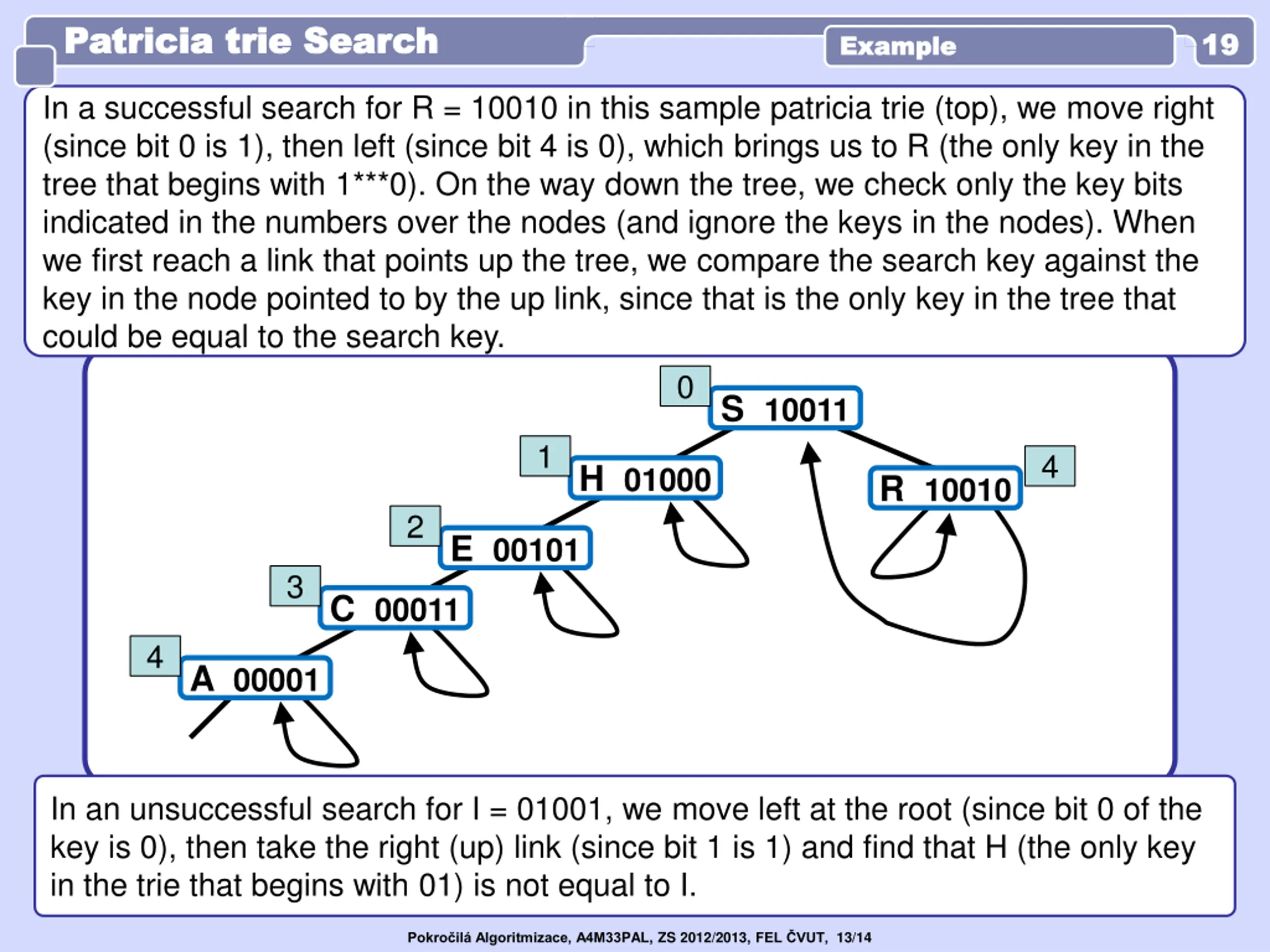 Patricia trie Search

Example

19

In a successful search for R = 10010 in this sample patricia trie (top), we move right (since bit 0 is 1), then left (since bit 4 is 0), which brings us to R (the only key in the tree that begins with 1***0). On the way down the tree, we check only the key bits indicated in the numbers over the nodes (and ignore the keys in the nodes). When we first reach a link that points up the tree, we compare the search key against the key in the node pointed to by the up link, since that is the only key in the tree that could be equal to the search key.

0
S 10011
1
H 01000
4
R 10010
2
E 00101
3
C 00011
4
A 00001

In an unsuccessful search for I = 01001, we move left at the root (since bit 0 of the key is 0), then take the right (up) link (since bit 1 is 1) and find that H (the only key in the trie that begins with 01) is not equal to I.

Pokročilá Algoritmizace, A4M33PAL, ZS 2012/2013, FEL ČVUT, 13/14