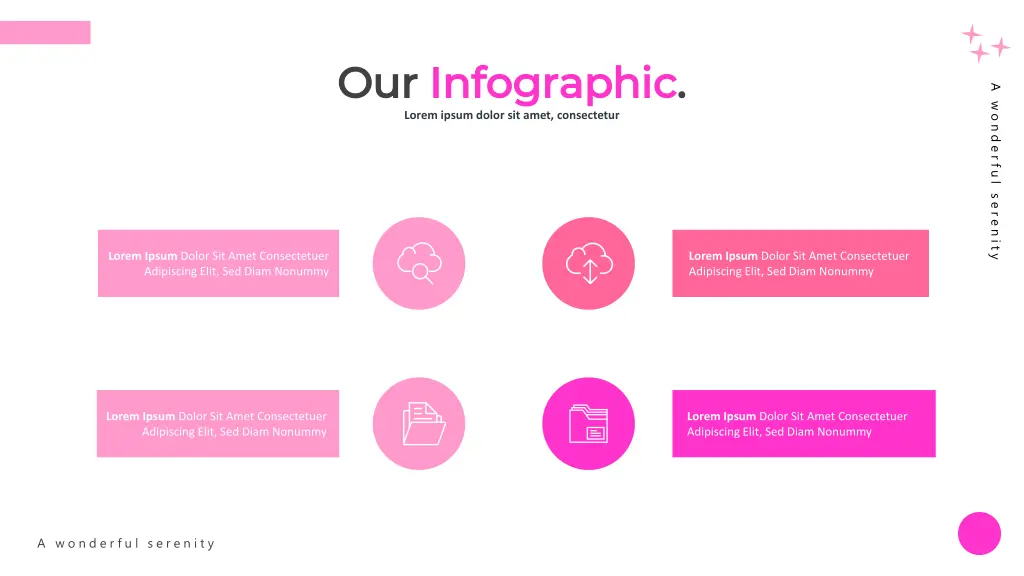 Our Infographic.
Lorem ipsum dolor sit amet, consectetur

A wonderful serenity

Lorem Ipsum Dolor Sit Amet Consectetuer Adipiscing Elit, Sed Diam Nonummy

Lorem Ipsum Dolor Sit Amet Consectetuer Adipiscing Elit, Sed Diam Nonummy

Lorem Ipsum Dolor Sit Amet Consectetuer Adipiscing Elit, Sed Diam Nonummy

Lorem Ipsum Dolor Sit Amet Consectetuer Adipiscing Elit, Sed Diam Nonummy

A wonderful serenity