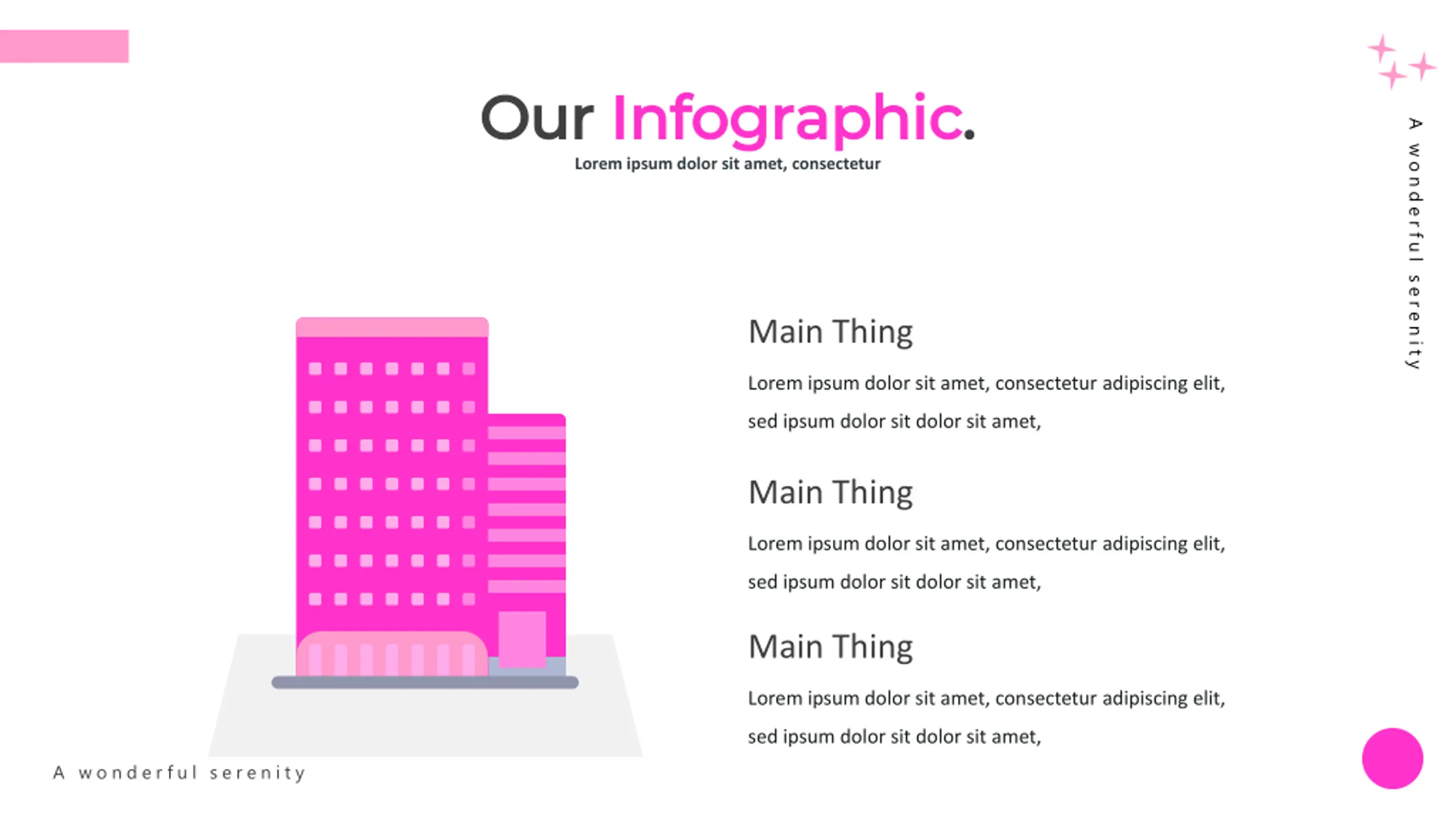 Our Infographic.
Lorem ipsum dolor sit amet, consectetur

A wonderful serenity

Main Thing
Lorem ipsum dolor sit amet, consectetur adipiscing elit, sed ipsum dolor sit dolor sit amet,

Main Thing
Lorem ipsum dolor sit amet, consectetur adipiscing elit, sed ipsum dolor sit dolor sit amet,

Main Thing
Lorem ipsum dolor sit amet, consectetur adipiscing elit, sed ipsum dolor sit dolor sit amet,

A wonderful serenity